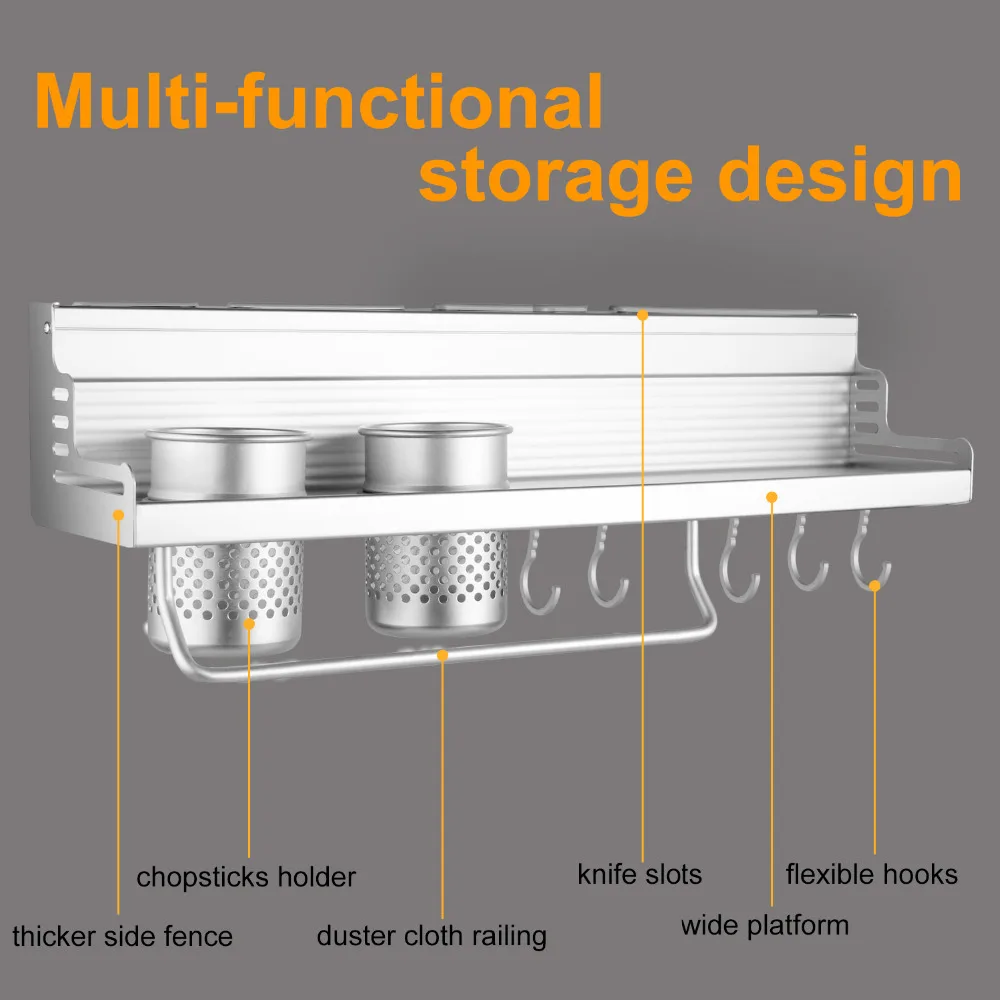 Multi-functional storage design

chopsticks holder

knife slots

flexible hooks

thicker side fence

duster cloth railing

wide platform