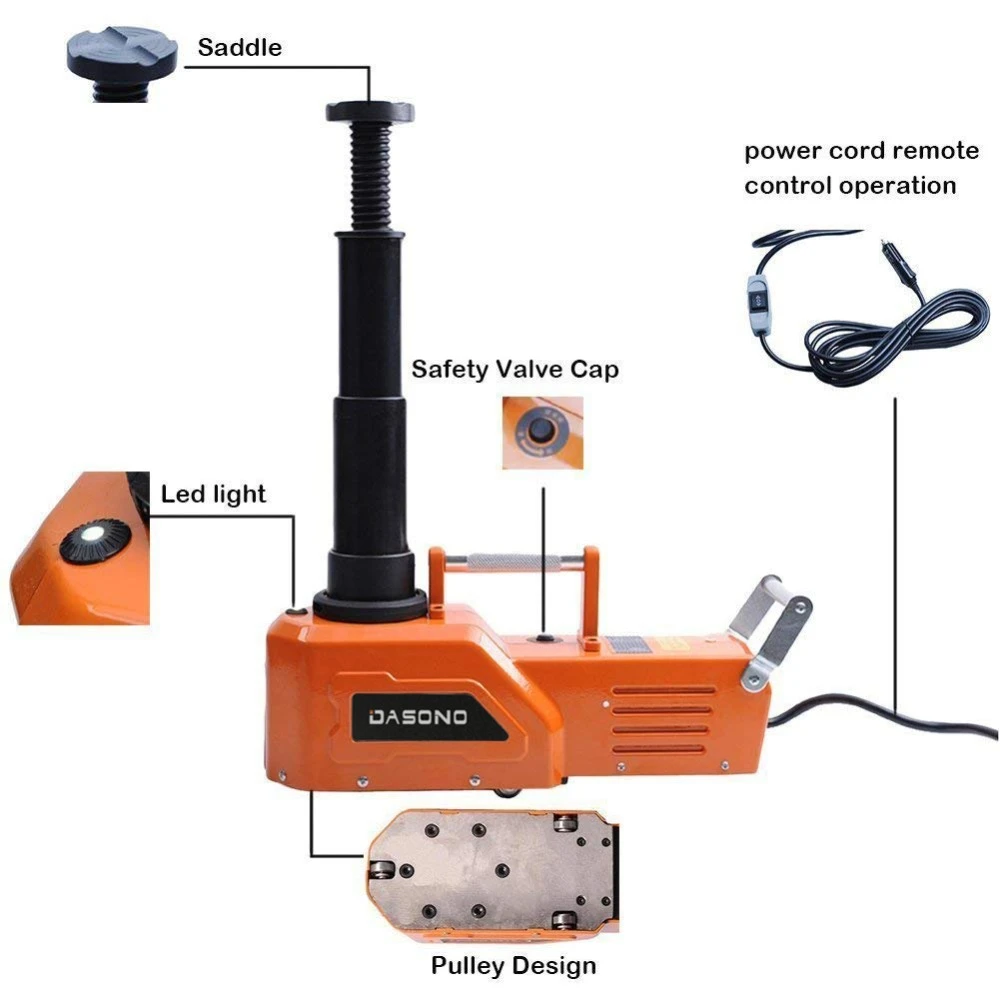 Saddle

power cord remote control operation

Safety Valve Cap

Led light

DASONO

Pulley Design