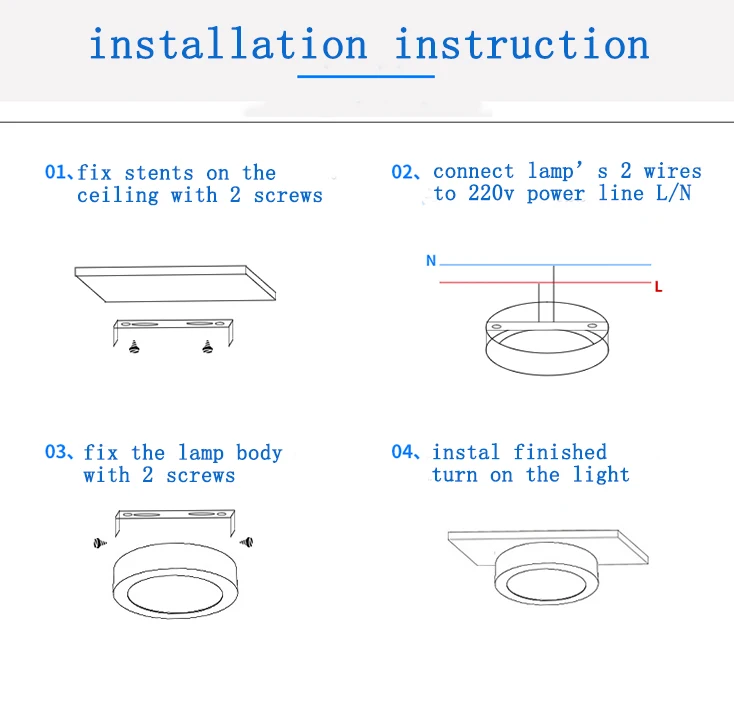 installation instruction

01、fix stents on the ceiling with 2 screws

02、connect lamp' s 2 wires to 220v power line L/N

N

L

03、fix the lamp body with 2 screws

04、instal finished turn on the light