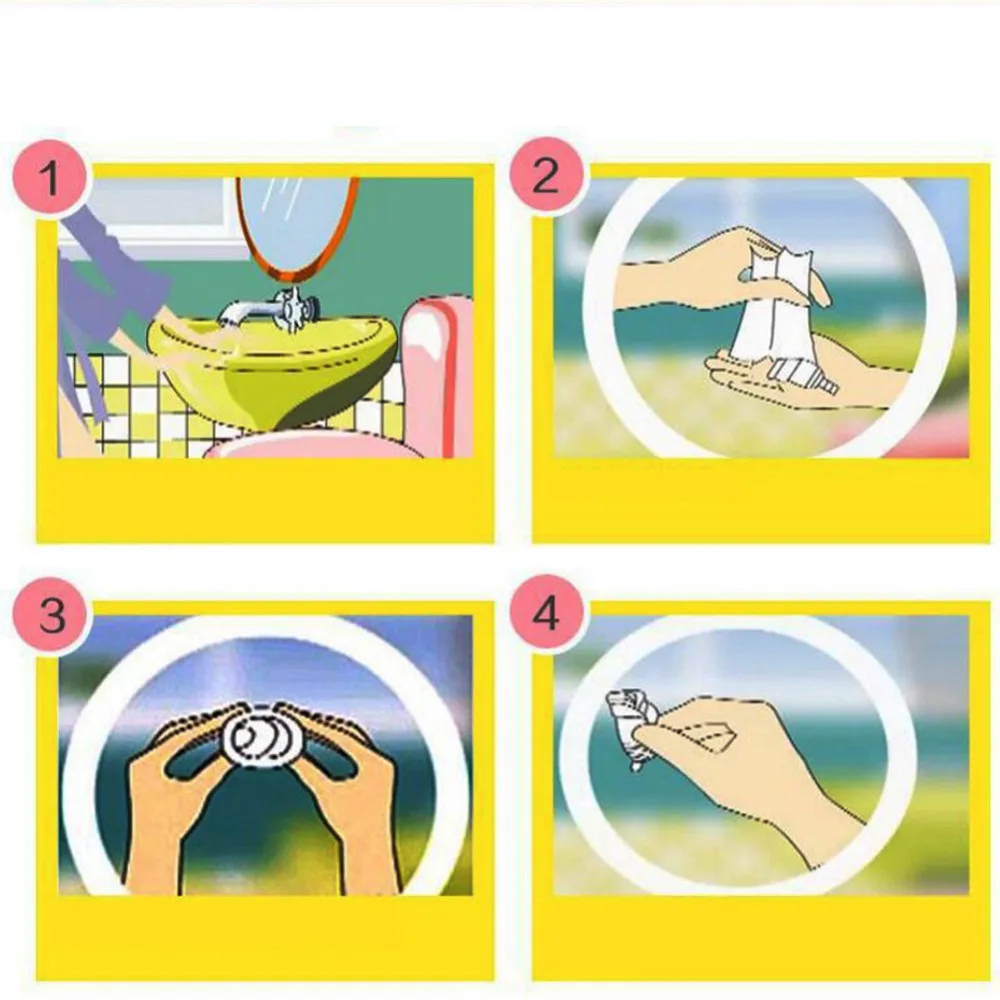 1

2

3

4