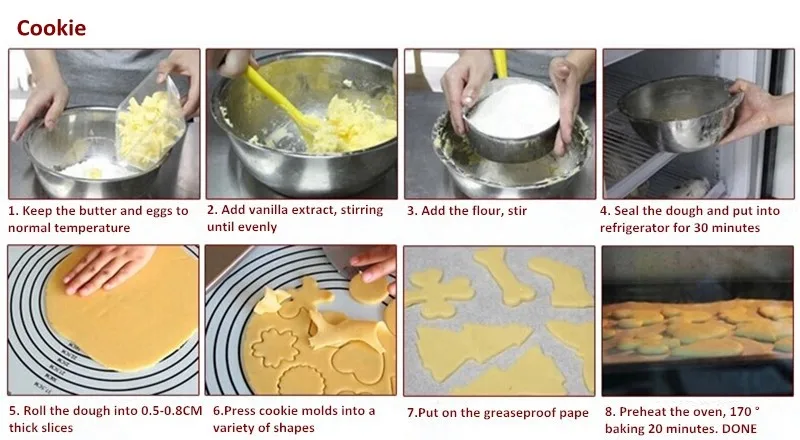 Cookie

1. Keep the butter and eggs to normal temperature

2. Add vanilla extract, stirring until evenly

3. Add the flour, stir

4. Seal the dough and put into refrigerator for 30 minutes

5. Roll the dough into 0.5-0.8CM thick slices

6.Press cookie molds into a variety of shapes

7.Put on the greaseproof pape

8. Preheat the oven, 170 ° baking 20 minutes. DONE