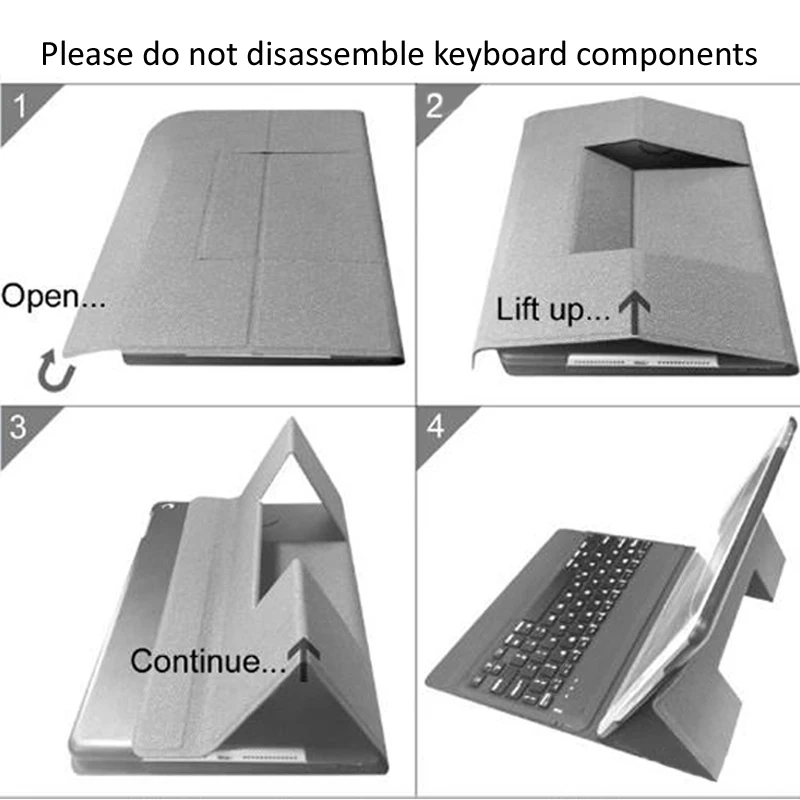 Please do not disassemble keyboard components

1

Open...

2

Lift up...

3

Continue...

4