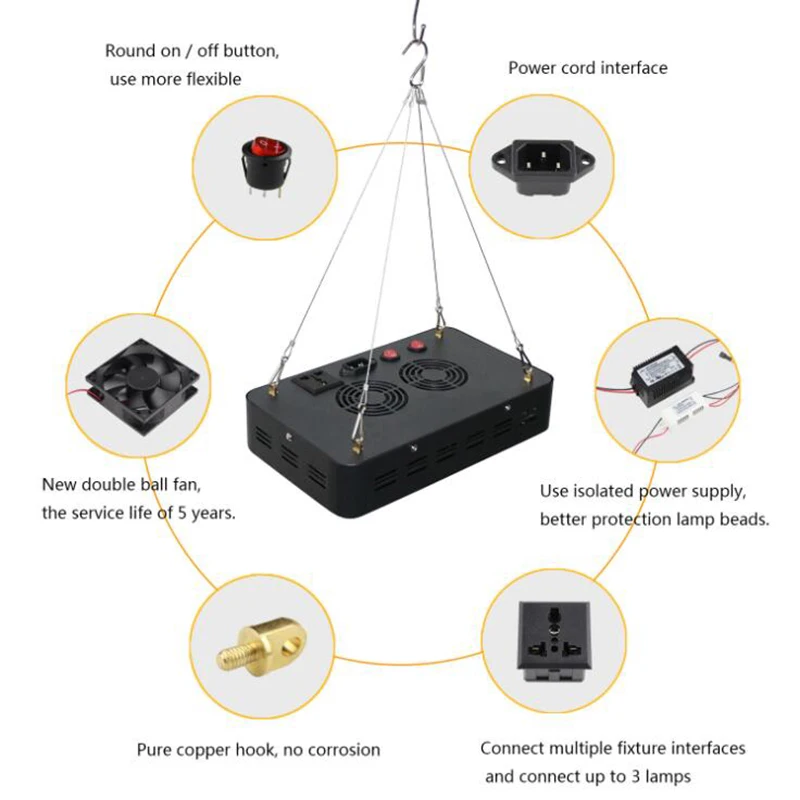 Round on / off button, use more flexible

Power cord interface

New double ball fan, the service life of 5 years.

Use isolated power supply, better protection lamp beads.

Pure copper hook, no corrosion

Connect multiple fixture interfaces and connect up to 3 lamps