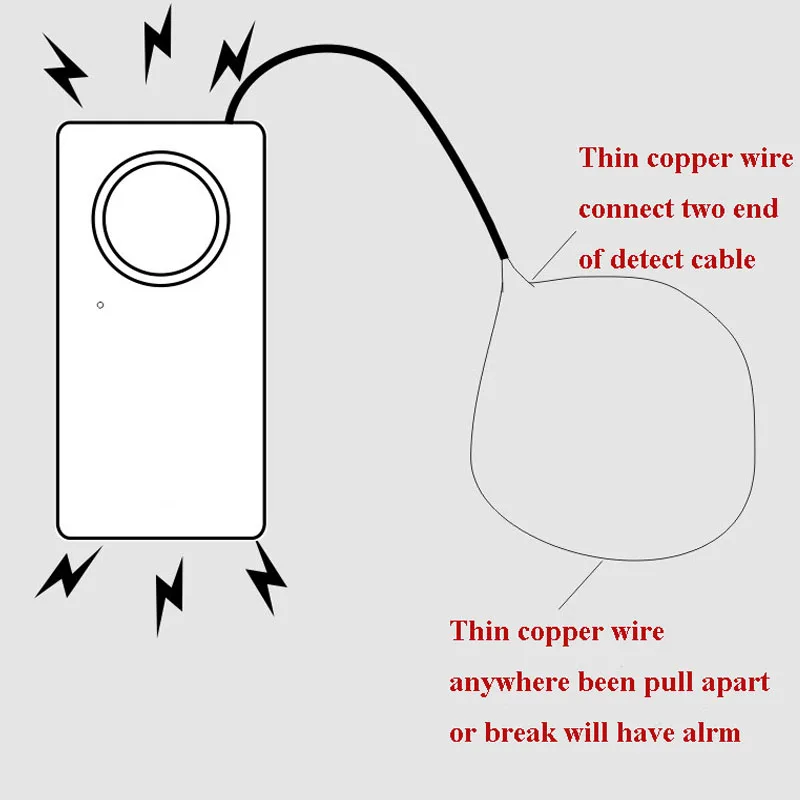 Thin copper wire connect two end of detect cable

Thin copper wire anywhere been pull apart or break will have alrm