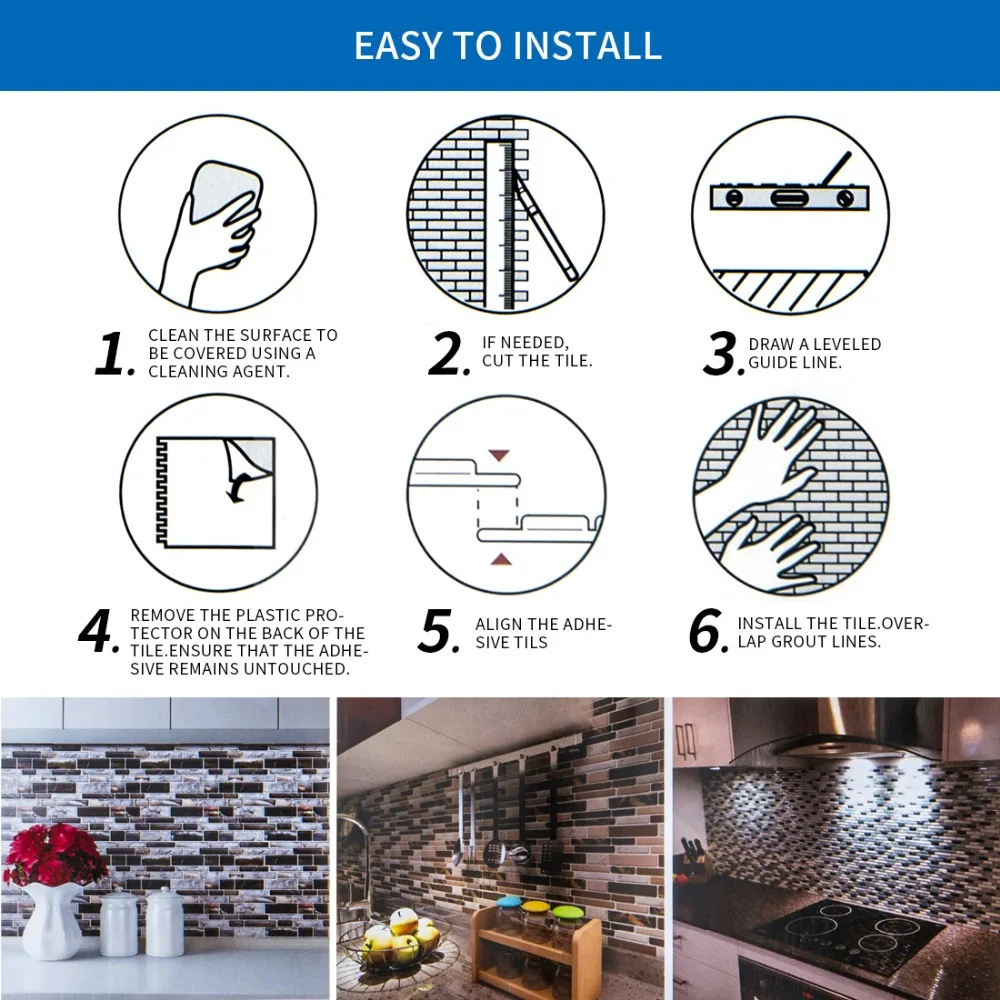 EASY TO INSTALL

1. CLEAN THE SURFACE TO BE COVERED USING A CLEANING AGENT.

2. IF NEEDED, CUT THE TILE.

3. DRAW A LEVELED GUIDE LINE.

4. REMOVE THE PLASTIC PROTECTOR ON THE BACK OF THE TILE.ENSURE THAT THE ADHESIVE REMAINS UNTOUCHED.

5. ALIGN THE ADHESIVE TILS

6. INSTALL THE TILE.OVERLAP GROUT LINES.