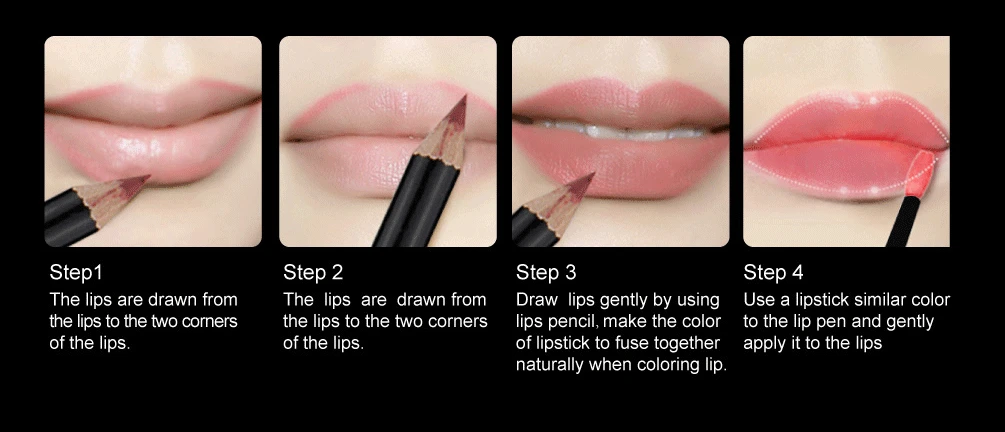 Step1
The lips are drawn from the lips to the two corners of the lips.

Step 2
The lips are drawn from the lips to the two corners of the lips.

Step 3
Draw lips gently by using lips pencil, make the color of lipstick to fuse together naturally when coloring lip.

Step 4
Use a lipstick similar color to the lip pen and gently apply it to the lips