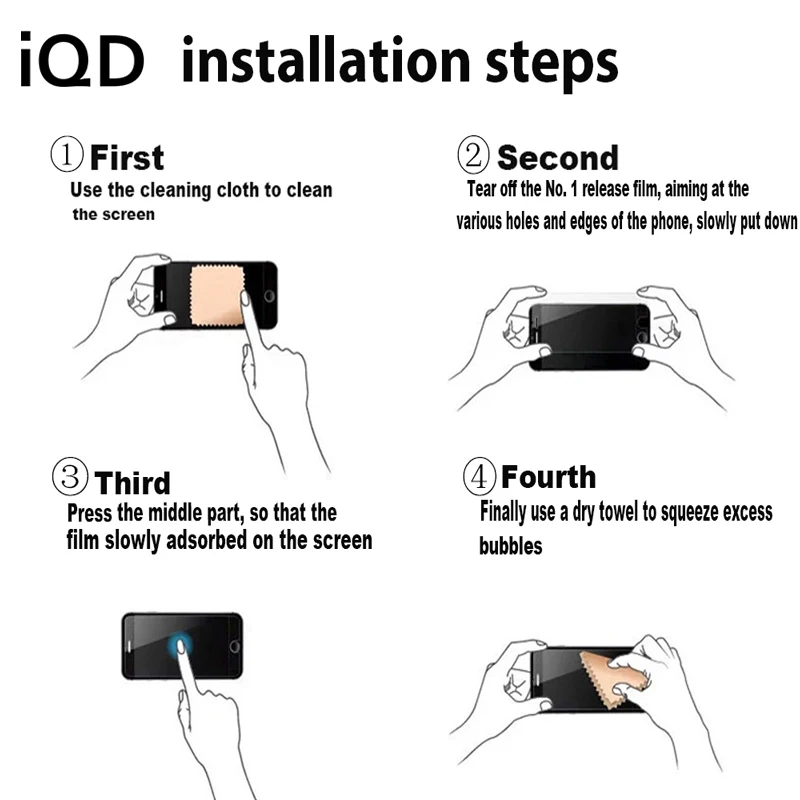 iQD installation steps

① First
Use the cleaning cloth to clean the screen

② Second
Tear off the No. 1 release film, aiming at the various holes and edges of the phone, slowly put down

③ Third
Press the middle part, so that the film slowly adsorbed on the screen

④ Fourth
Finally use a dry towel to squeeze excess bubbles