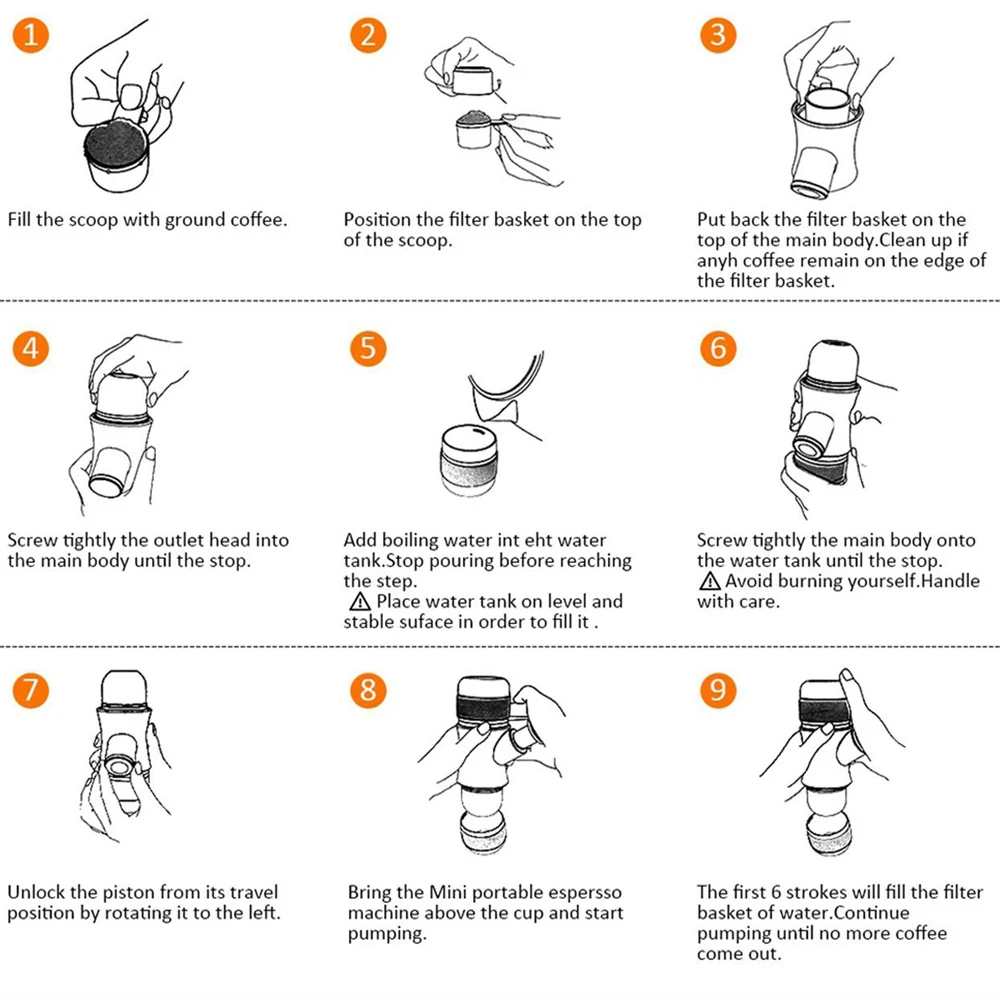 1

Fill the scoop with ground coffee.

2

Position the filter basket on the top of the scoop.

3

Put back the filter basket on the top of the main body.Clean up if anyh coffee remain on the edge of the filter basket.

4

Screw tightly the outlet head into the main body until the stop.

5

Add boiling water int eht water tank.Stop pouring before reaching the step.
⚠ Place water tank on level and stable suface in order to fill it .

6

Screw tightly the main body onto the water tank until the stop.
⚠ Avoid burning yourself.Handle with care.

7

Unlock the piston from its travel position by rotating it to the left.

8

Bring the Mini portable espersso machine above the cup and start pumping.

9

The first 6 strokes will fill the filter basket of water.Continue pumping until no more coffee come out.