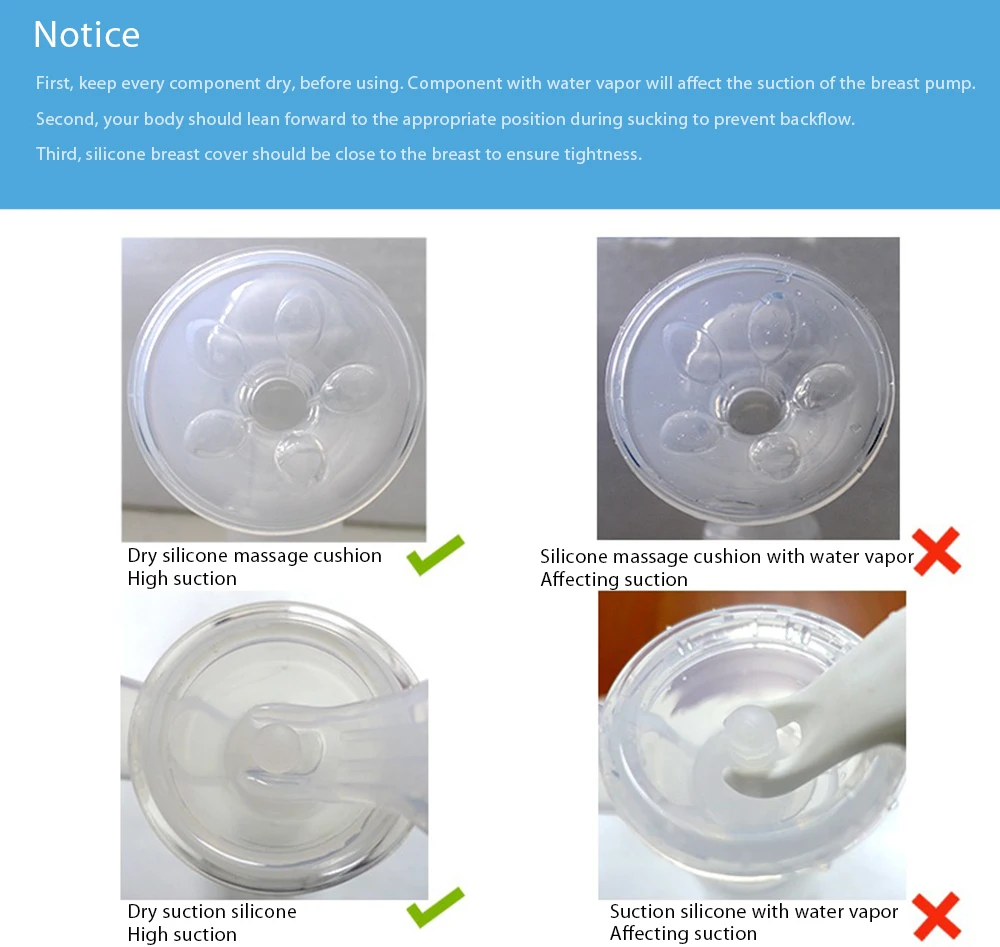 Notice

First, keep every component dry, before using. Component with water vapor will affect the suction of the breast pump.

Second, your body should lean forward to the appropriate position during sucking to prevent backflow.

Third, silicone breast cover should be close to the breast to ensure tightness.

Dry silicone massage cushion
High suction

Silicone massage cushion with water vapor
Affecting suction

Dry suction silicone
High suction

Suction silicone with water vapor
Affecting suction