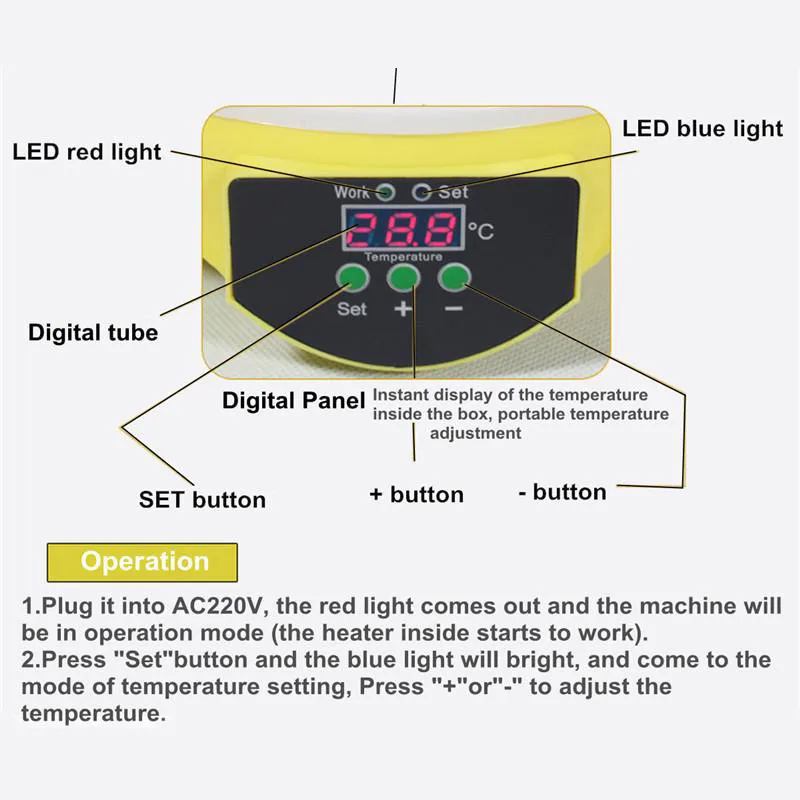 LED red light

LED blue light

Work Set

28.8 °C

Temperature

Set + −

Digital tube

Digital Panel Instant display of the temperature inside the box, portable temperature adjustment

SET button

+ button

- button

Operation

1.Plug it into AC220V, the red light comes out and the machine will be in operation mode (the heater inside starts to work).
2.Press "Set"button and the blue light will bright, and come to the mode of temperature setting, Press "+"or"-" to adjust the temperature.