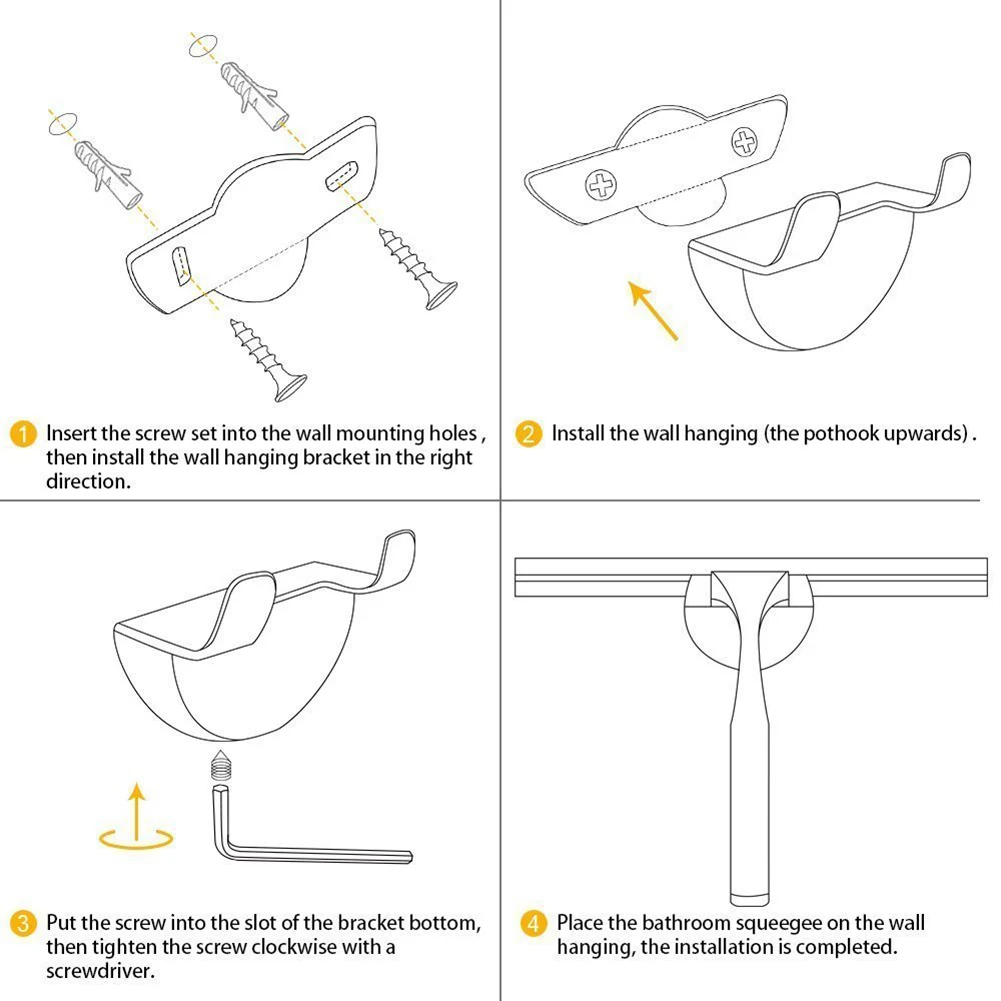 1 Insert the screw set into the wall mounting holes , then install the wall hanging bracket in the right direction.

2 Install the wall hanging (the pothook upwards) .

3 Put the screw into the slot of the bracket bottom, then tighten the screw clockwise with a screwdriver.

4 Place the bathroom squeegee on the wall hanging, the installation is completed.