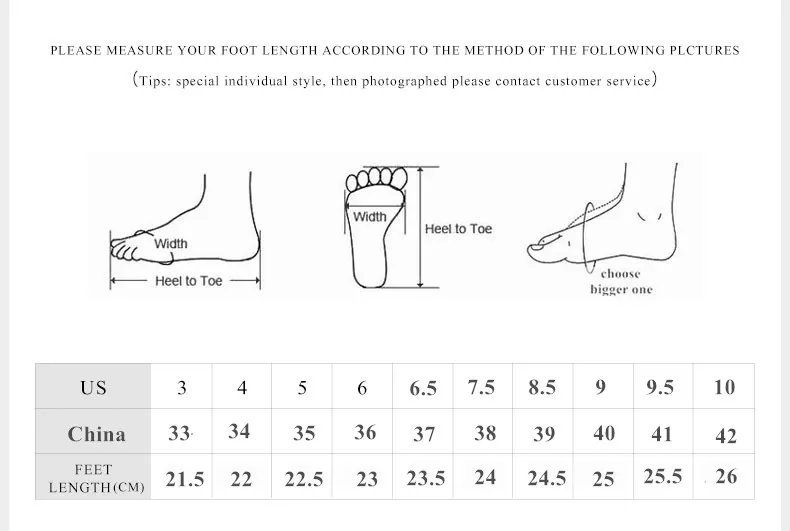 PLEASE MEASURE YOUR FOOT LENGTH ACCORDING TO THE METHOD OF THE FOLLOWING PLCTURES

(Tips: special individual style, then photographed please contact customer service)

Width

Heel to Toe

Width

Heel to Toe

choose bigger one

| US | 3 | 4 | 5 | 6 | 6.5 | 7.5 | 8.5 | 9 | 9.5 | 10 |
|---|---|---|---|---|---|---|---|---|---|---|
| China | 33 | 34 | 35 | 36 | 37 | 38 | 39 | 40 | 41 | 42 |
| FEET LENGTH(CM) | 21.5 | 22 | 22.5 | 23 | 23.5 | 24 | 24.5 | 25 | 25.5 | 26 |