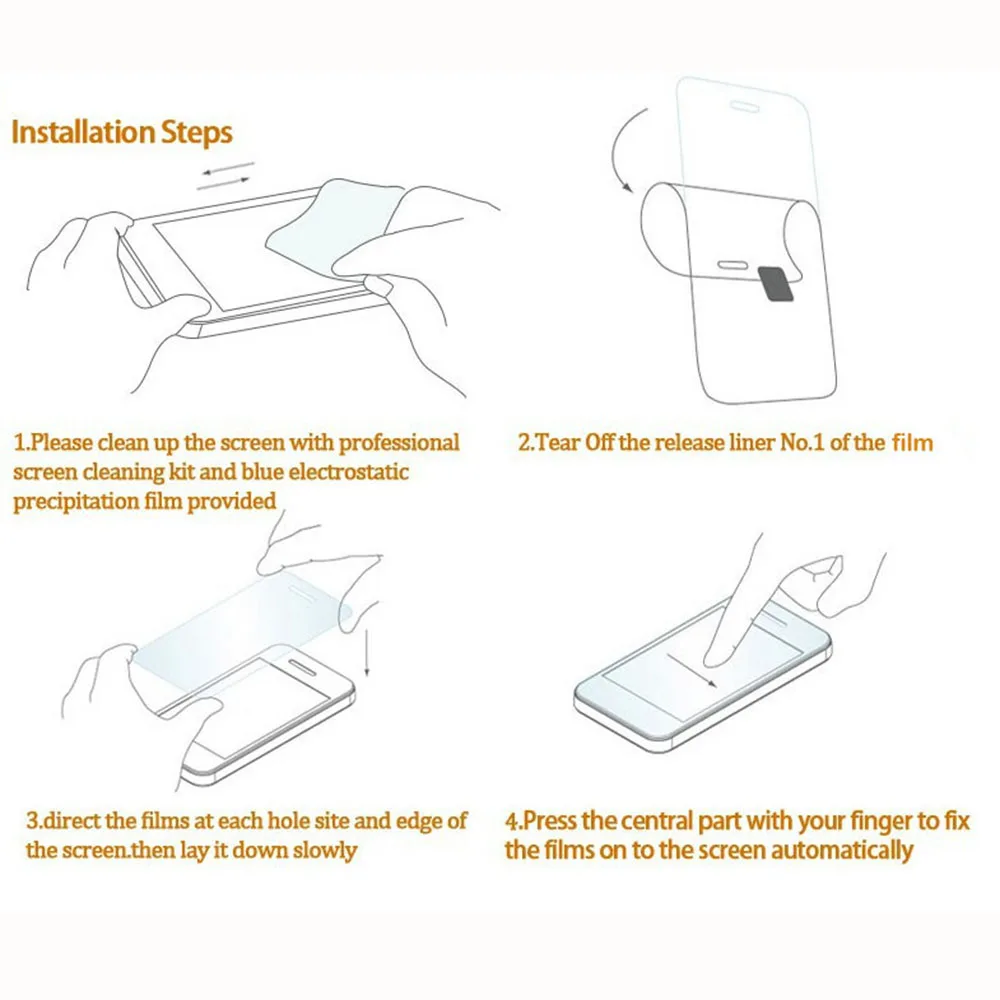 Installation Steps

1.Please clean up the screen with professional screen cleaning kit and blue electrostatic precipitation film provided

2.Tear Off the release liner No.1 of the film

3.direct the films at each hole site and edge of the screen.then lay it down slowly

4.Press the central part with your finger to fix the films on to the screen automatically