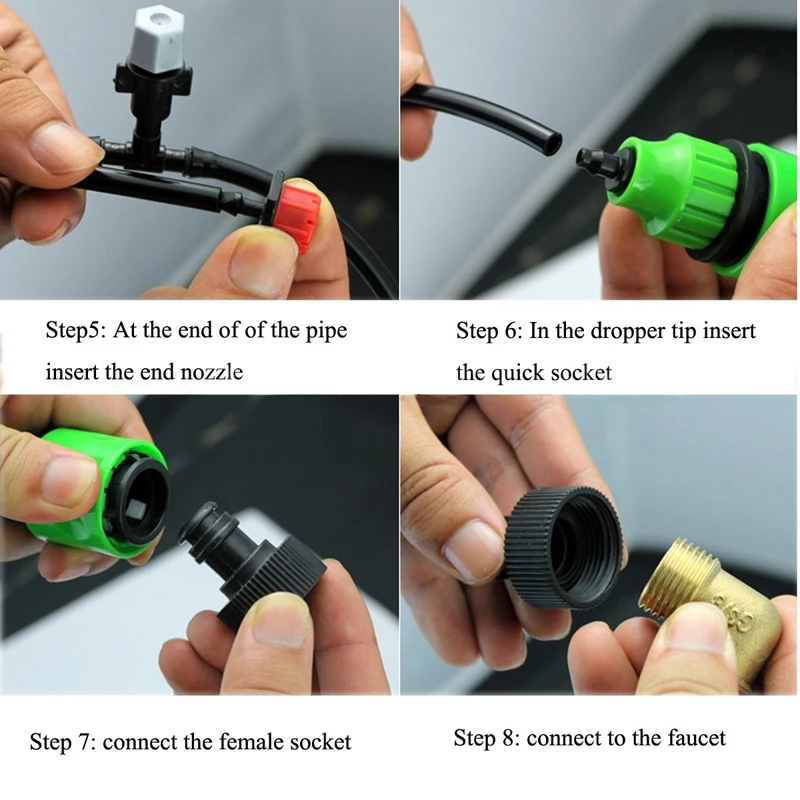 Step5: At the end of of the pipe insert the end nozzle

Step 6: In the dropper tip insert the quick socket

Step 7: connect the female socket

Step 8: connect to the faucet