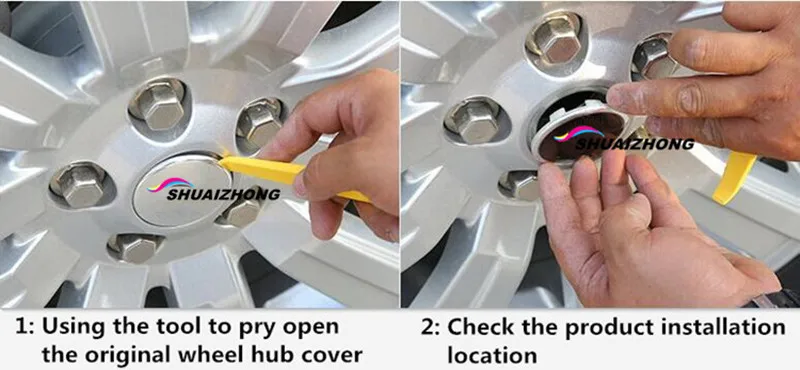 SHUAIZHONG

SHUAIZHONG

1: Using the tool to pry open the original wheel hub cover

2: Check the product installation location