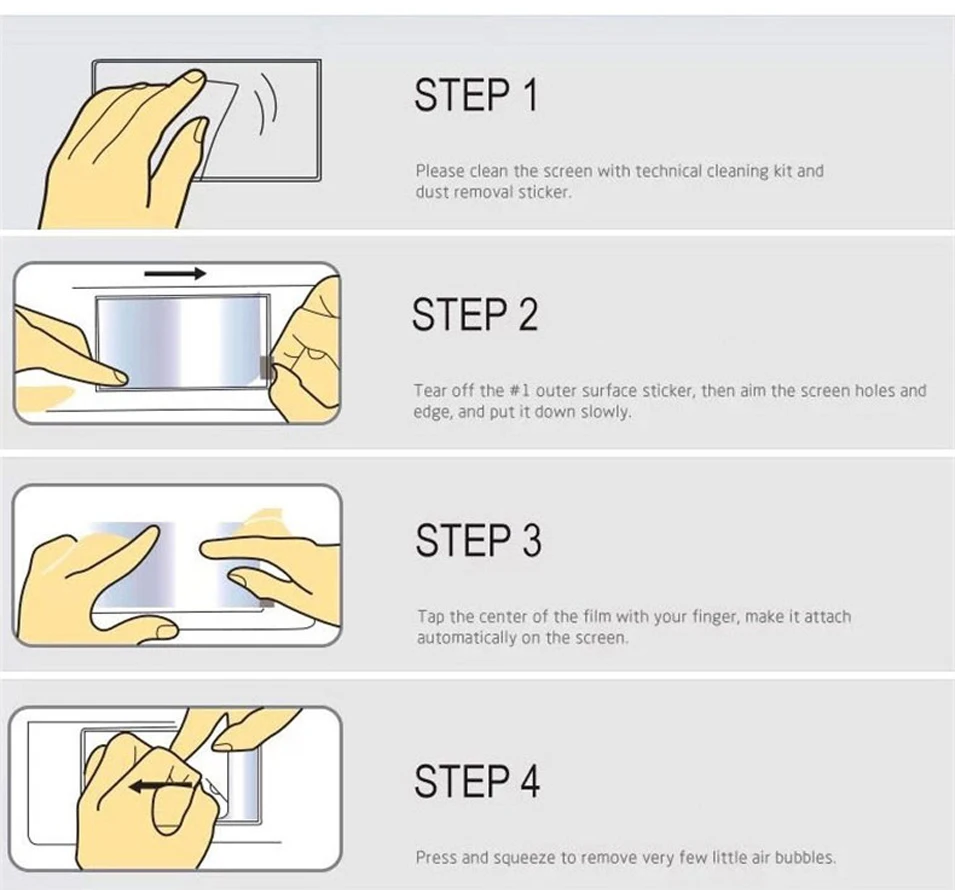 STEP 1

Please clean the screen with technical cleaning kit and dust removal sticker.

STEP 2

Tear off the #1 outer surface sticker, then aim the screen holes and edge, and put it down slowly.

STEP 3

Tap the center of the film with your finger, make it attach automatically on the screen.

STEP 4

Press and squeeze to remove very few little air bubbles.