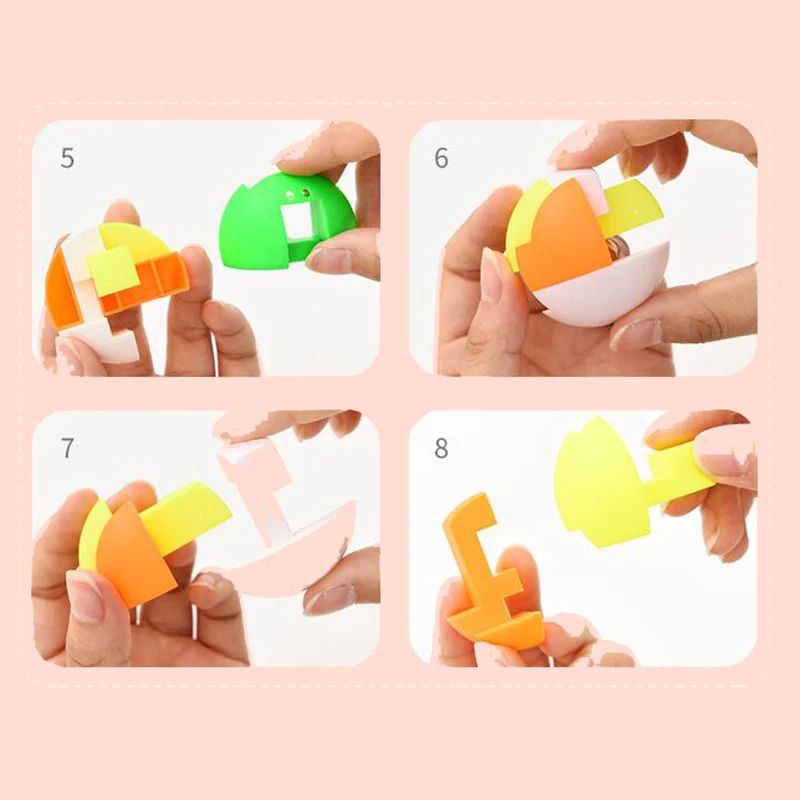 5

6

7

8