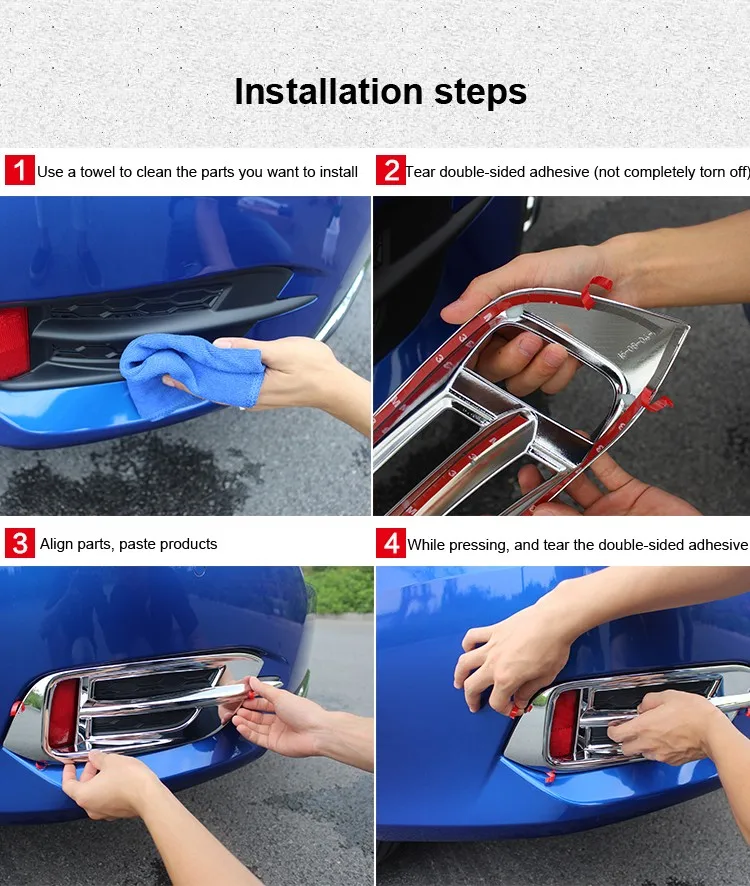 Installation steps

1 Use a towel to clean the parts you want to install

2 Tear double-sided adhesive (not completely torn off)

3 Align parts, paste products

4 While pressing, and tear the double-sided adhesive