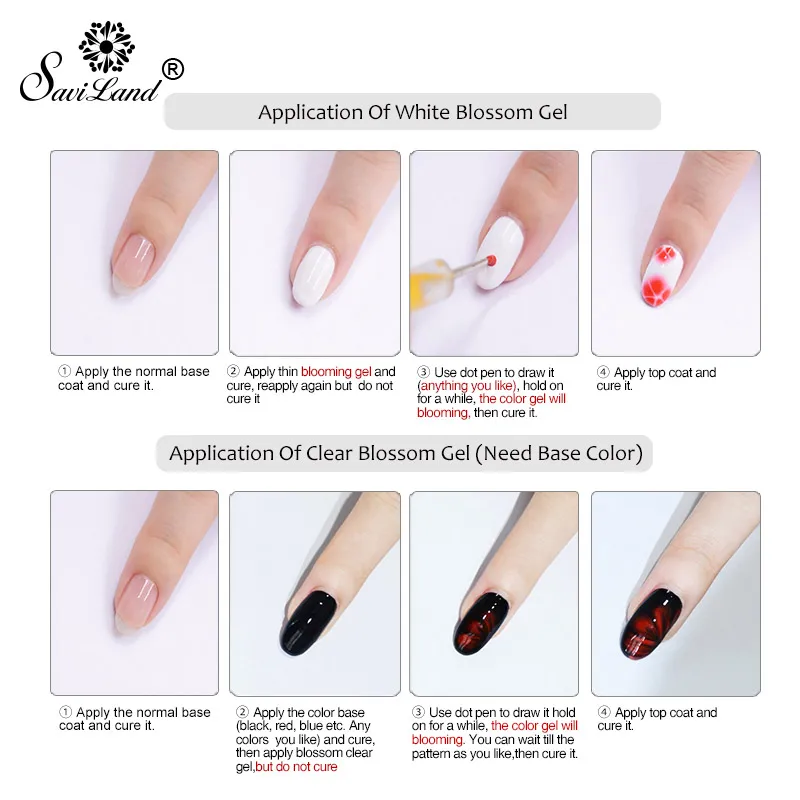 SaviLand®

Application Of White Blossom Gel

① Apply the normal base coat and cure it.

② Apply thin blooming gel and cure, reapply again but do not cure it

③ Use dot pen to draw it (anything you like), hold on for a while, the color gel will blooming, then cure it.

④ Apply top coat and cure it.

Application Of Clear Blossom Gel (Need Base Color)

① Apply the normal base coat and cure it.

② Apply the color base (black, red, blue etc. Any colors you like) and cure, then apply blossom clear gel,but do not cure

③ Use dot pen to draw it hold on for a while, the color gel will blooming. You can wait till the pattern as you like,then cure it.

④ Apply top coat and cure it.