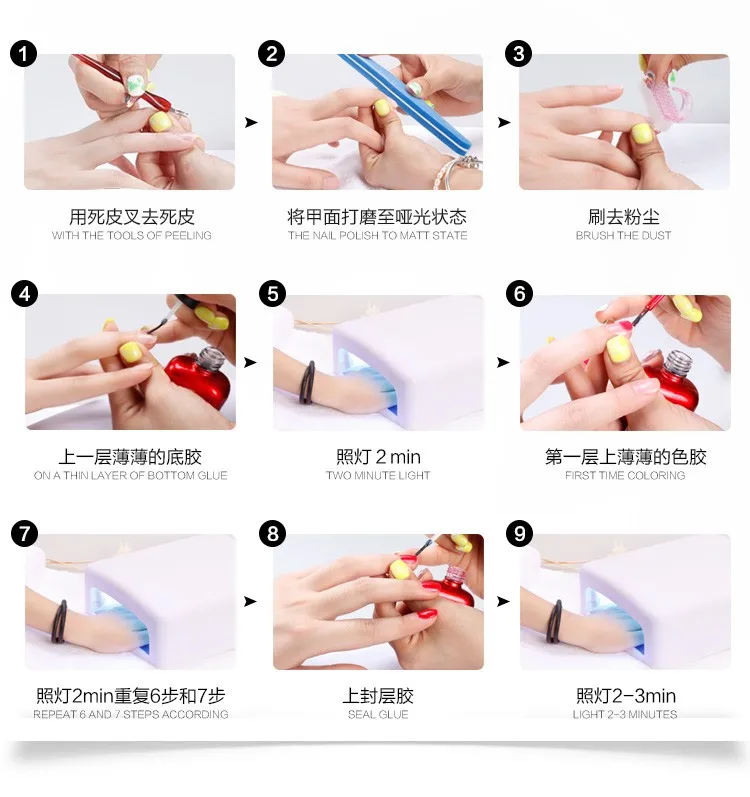 1
用死皮叉去死皮
WITH THE TOOLS OF PEELING

2
将甲面打磨至哑光状态
THE NAIL POLISH TO MATT STATE

3
刷去粉尘
BRUSH THE DUST

4
上一层薄薄的底胶
ON A THIN LAYER OF BOTTOM GLUE

5
照灯 2 min
TWO MINUTE LIGHT

6
第一层上薄薄的色胶
FIRST TIME COLORING

7
照灯2min重复6步和7步
REPEAT 6 AND 7 STEPS ACCORDING

8
上封层胶
SEAL GLUE

9
照灯2-3min
LIGHT 2-3 MINUTES