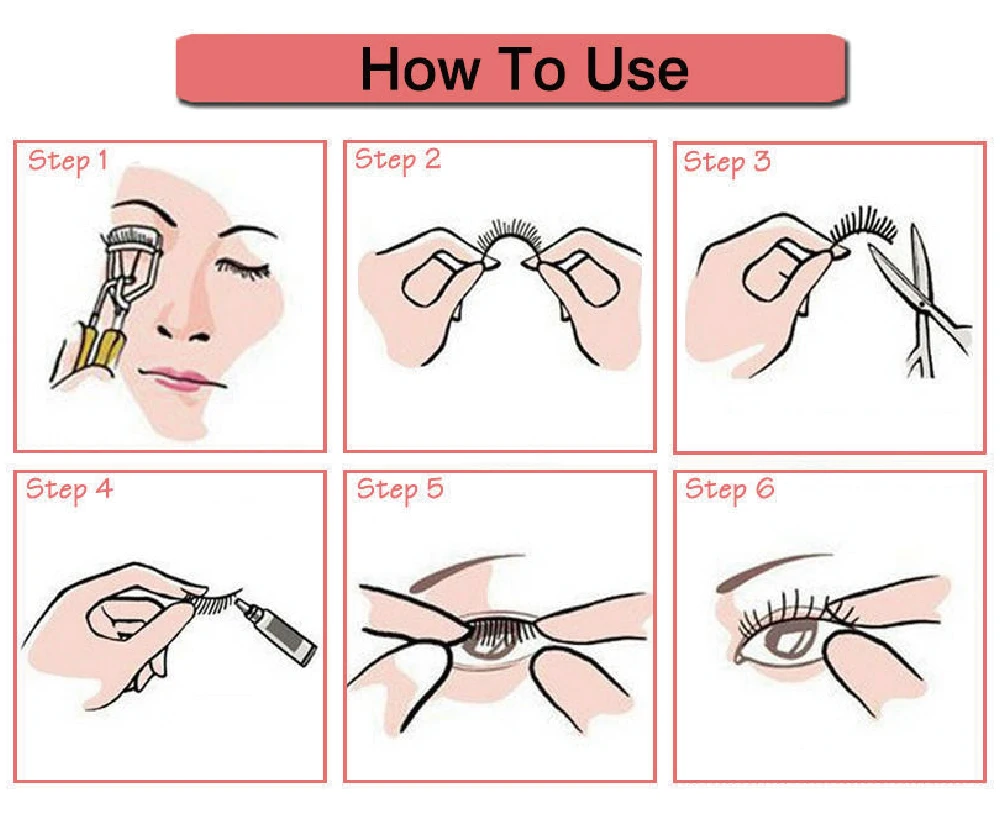 How To Use

Step 1

Step 2

Step 3

Step 4

Step 5

Step 6