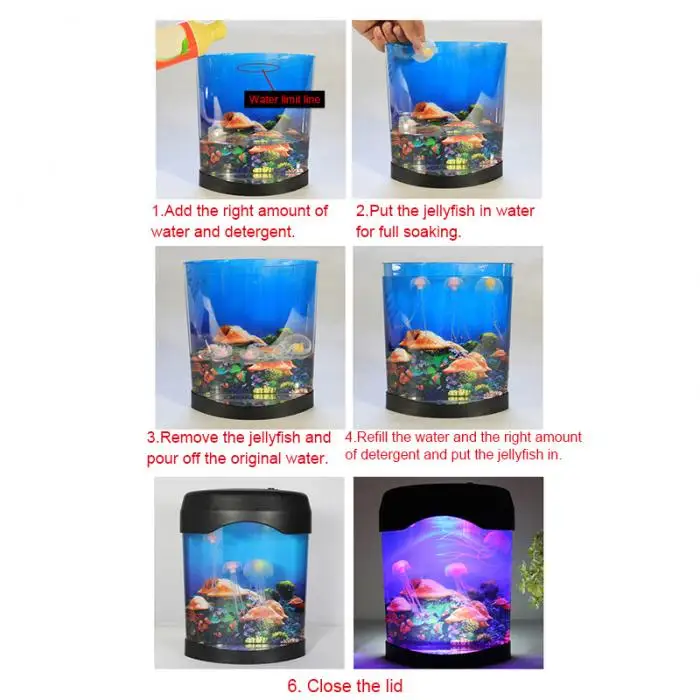 Water limit line

1.Add the right amount of water and detergent.

2.Put the jellyfish in water for full soaking.

3.Remove the jellyfish and pour off the original water.

4.Refill the water and the right amount of detergent and put the jellyfish in.

6. Close the lid