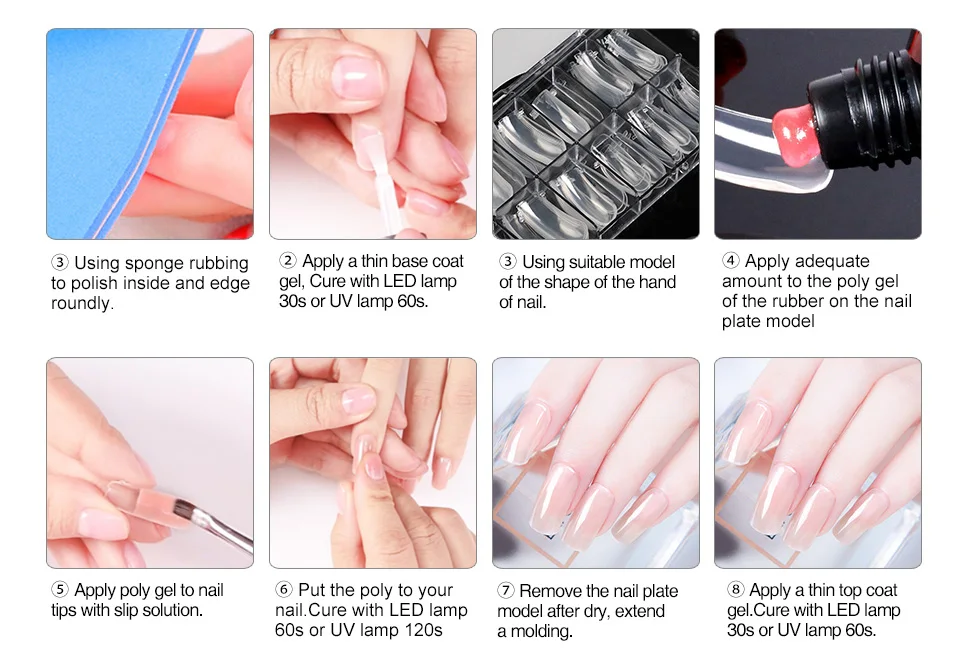 ③ Using sponge rubbing to polish inside and edge roundly.

② Apply a thin base coat gel, Cure with LED lamp 30s or UV lamp 60s.

③ Using suitable model of the shape of the hand of nail.

④ Apply adequate amount to the poly gel of the rubber on the nail plate model

⑤ Apply poly gel to nail tips with slip solution.

⑥ Put the poly to your nail.Cure with LED lamp 60s or UV lamp 120s

⑦ Remove the nail plate model after dry, extend a molding.

⑧ Apply a thin top coat gel.Cure with LED lamp 30s or UV lamp 60s.