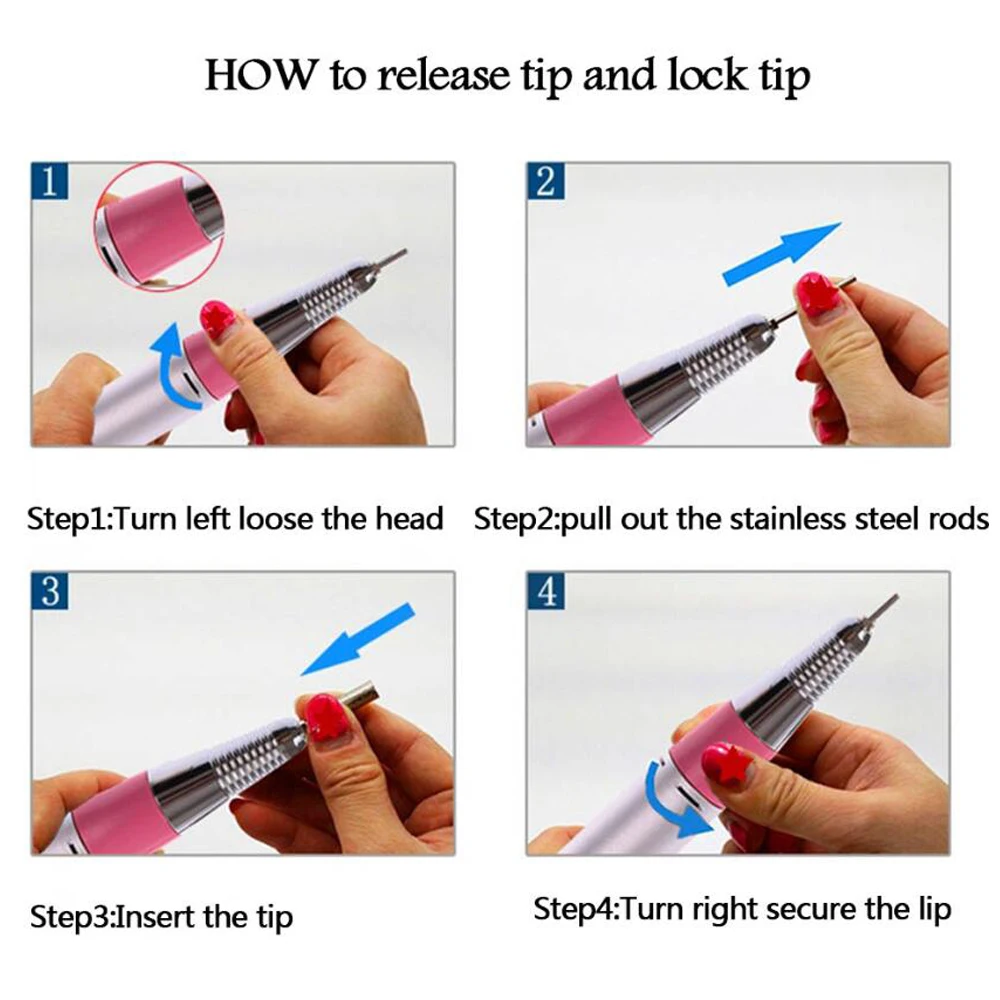 HOW to release tip and lock tip

1

Step1:Turn left loose the head

2

Step2:pull out the stainless steel rods

3

Step3:Insert the tip

4

Step4:Turn right secure the lip