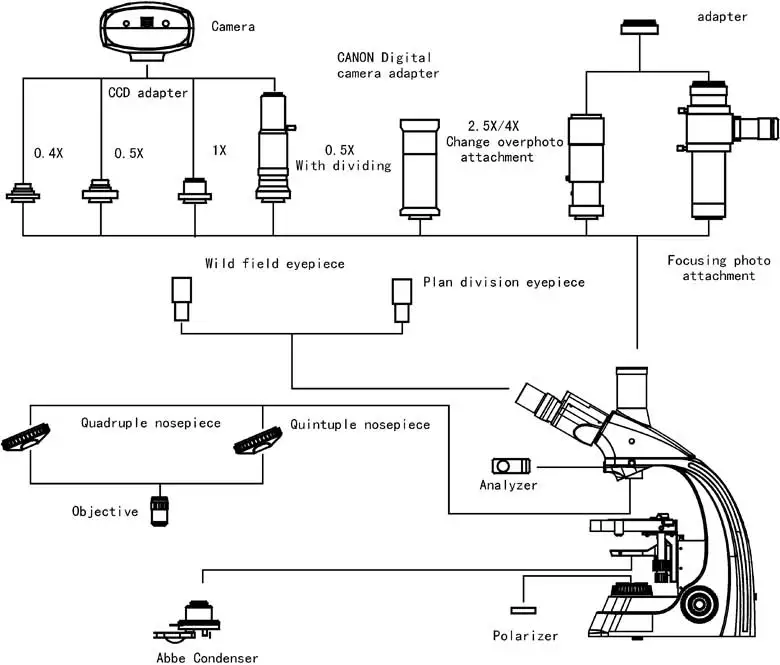 Camera

adapter

CANON Digital camera adapter

CCD adapter

0.4X

0.5X

1X

0.5X With dividing

2.5X/4X Change overphoto attachment

Focusing photo attachment

Wild field eyepiece

Plan division eyepiece

Quadruple nosepiece

Quintuple nosepiece

Analyzer

Objective

Polarizer

Abbe Condenser