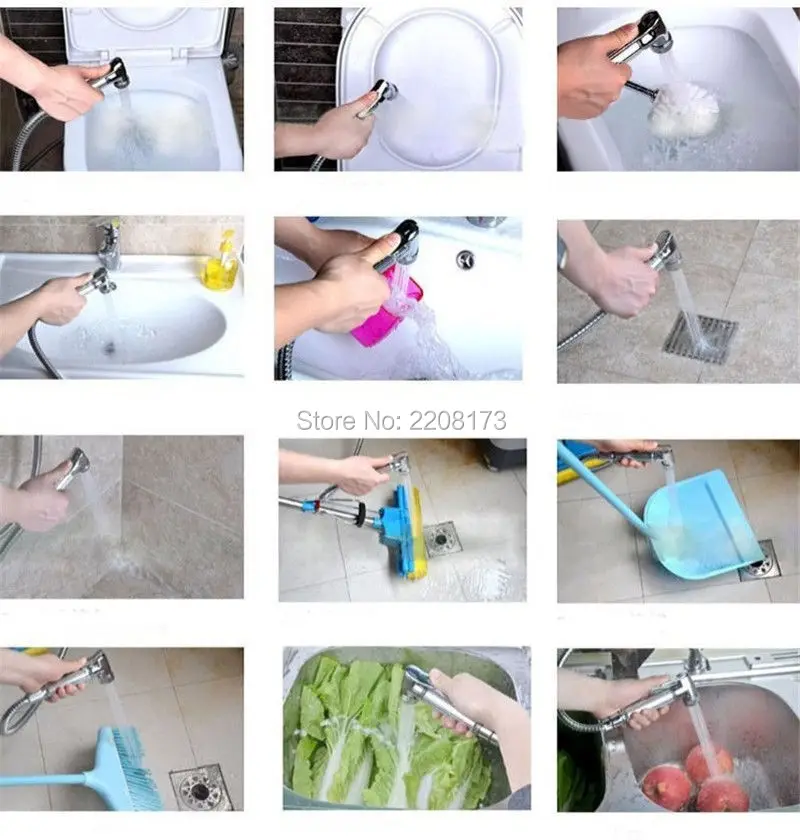 Store No: 2208173