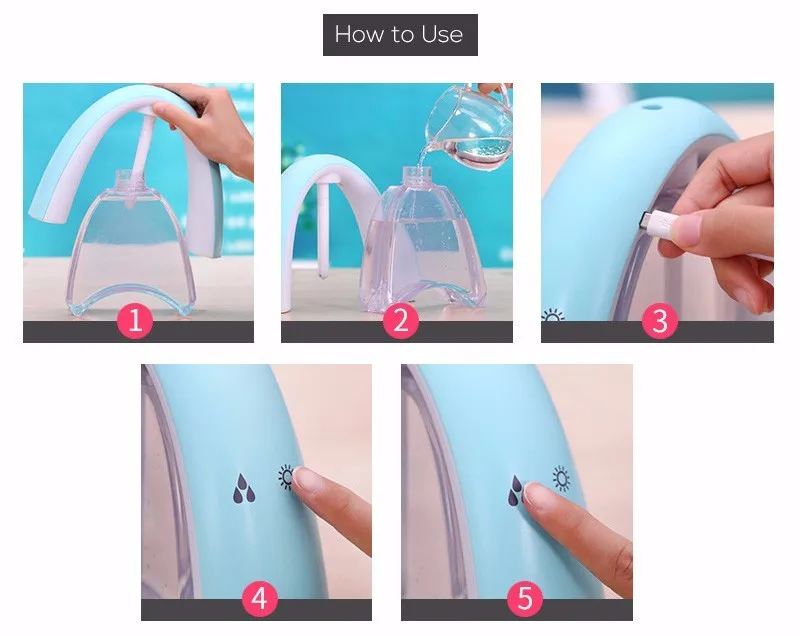 How to Use

1

2

3

4

5