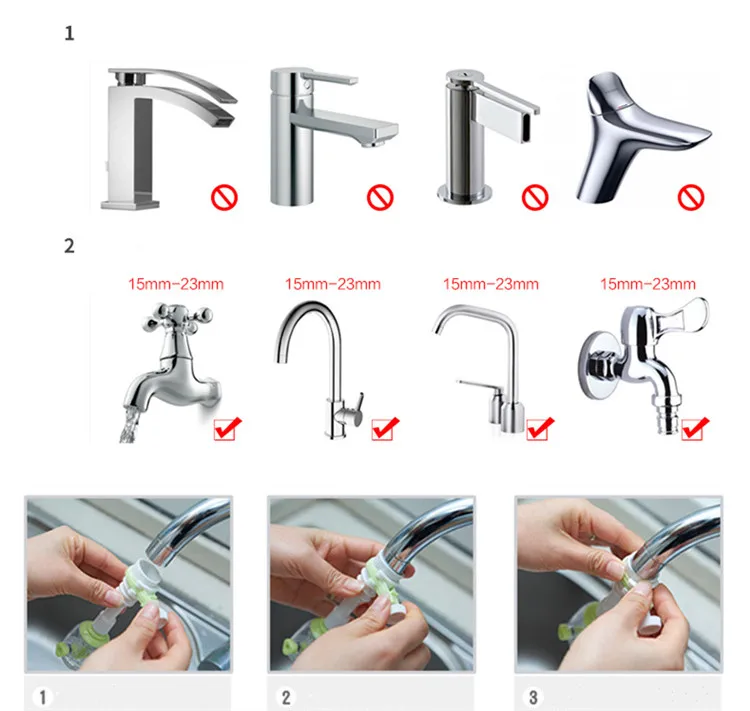 1

2

15mm-23mm

15mm-23mm

15mm-23mm

15mm-23mm

1

2

3