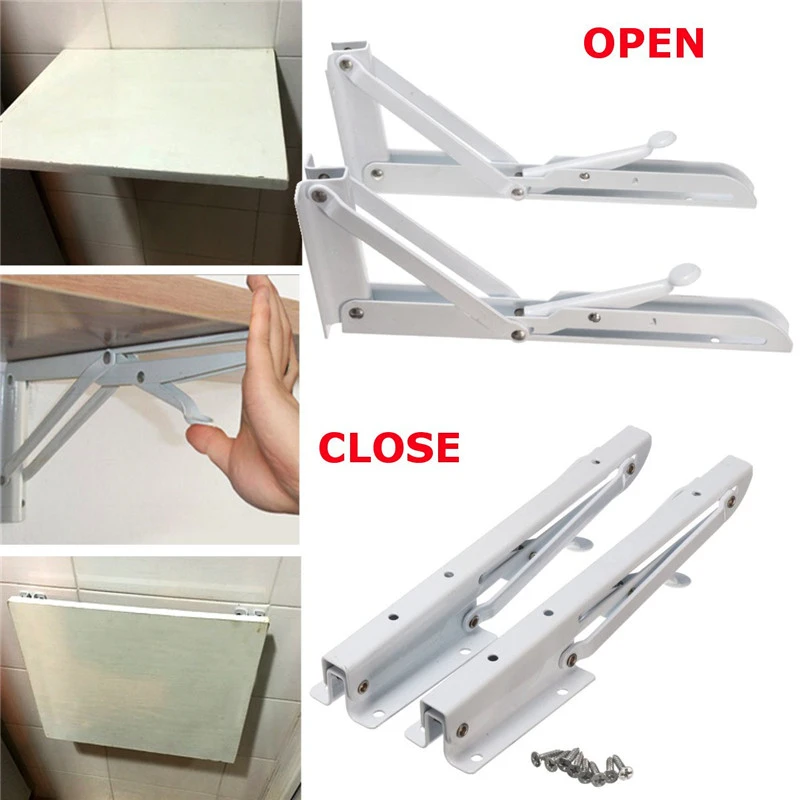 OPEN

CLOSE