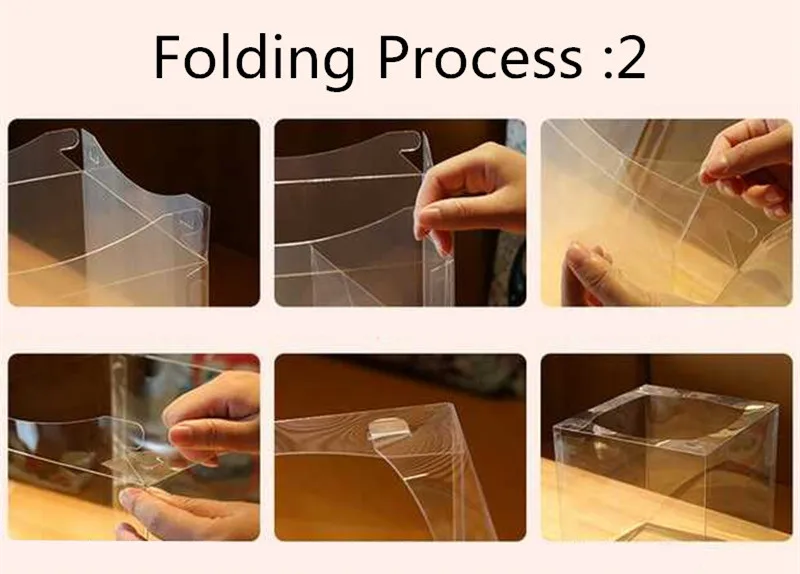 Folding Process :2