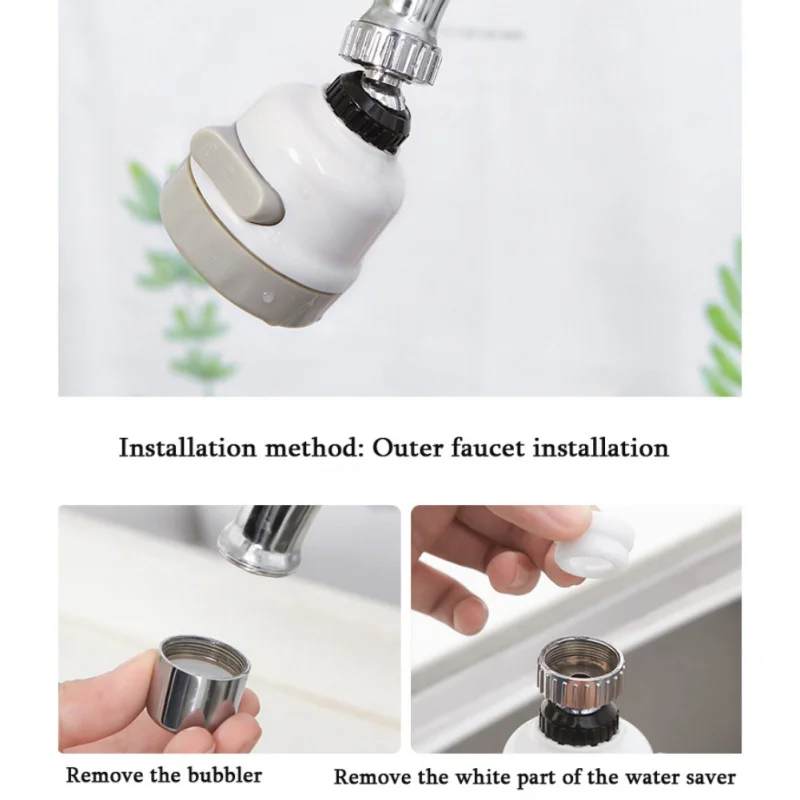 Installation method: Outer faucet installation

Remove the bubbler

Remove the white part of the water saver