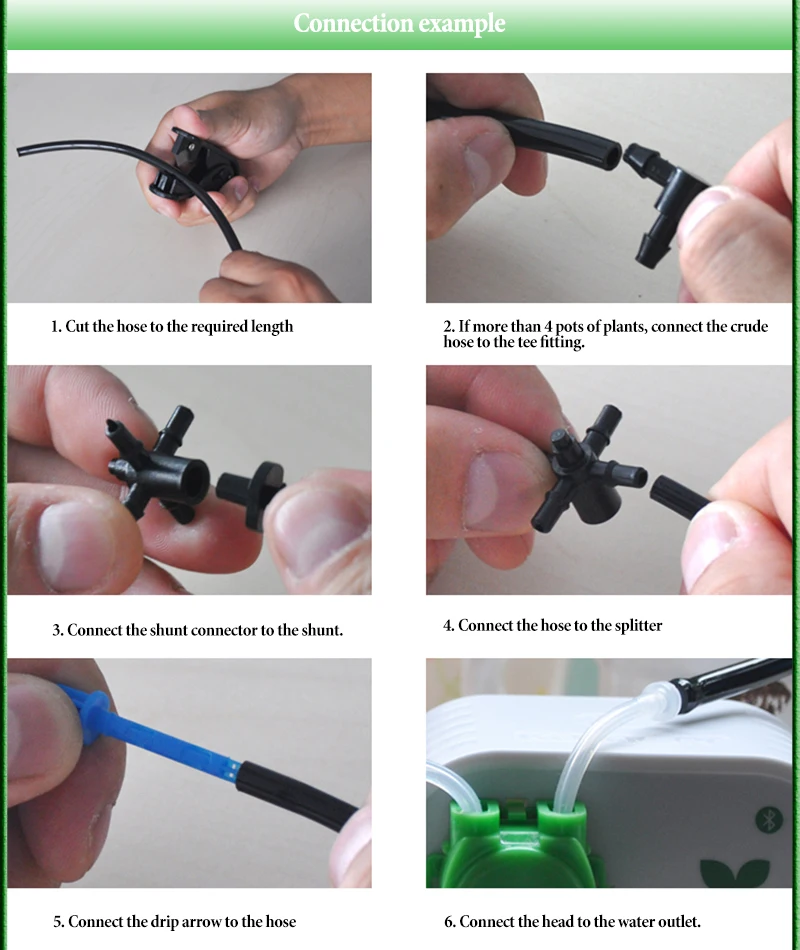 Connection example

1. Cut the hose to the required length

2. If more than 4 pots of plants, connect the crude hose to the tee fitting.

3. Connect the shunt connector to the shunt.

4. Connect the hose to the splitter

5. Connect the drip arrow to the hose

6. Connect the head to the water outlet.