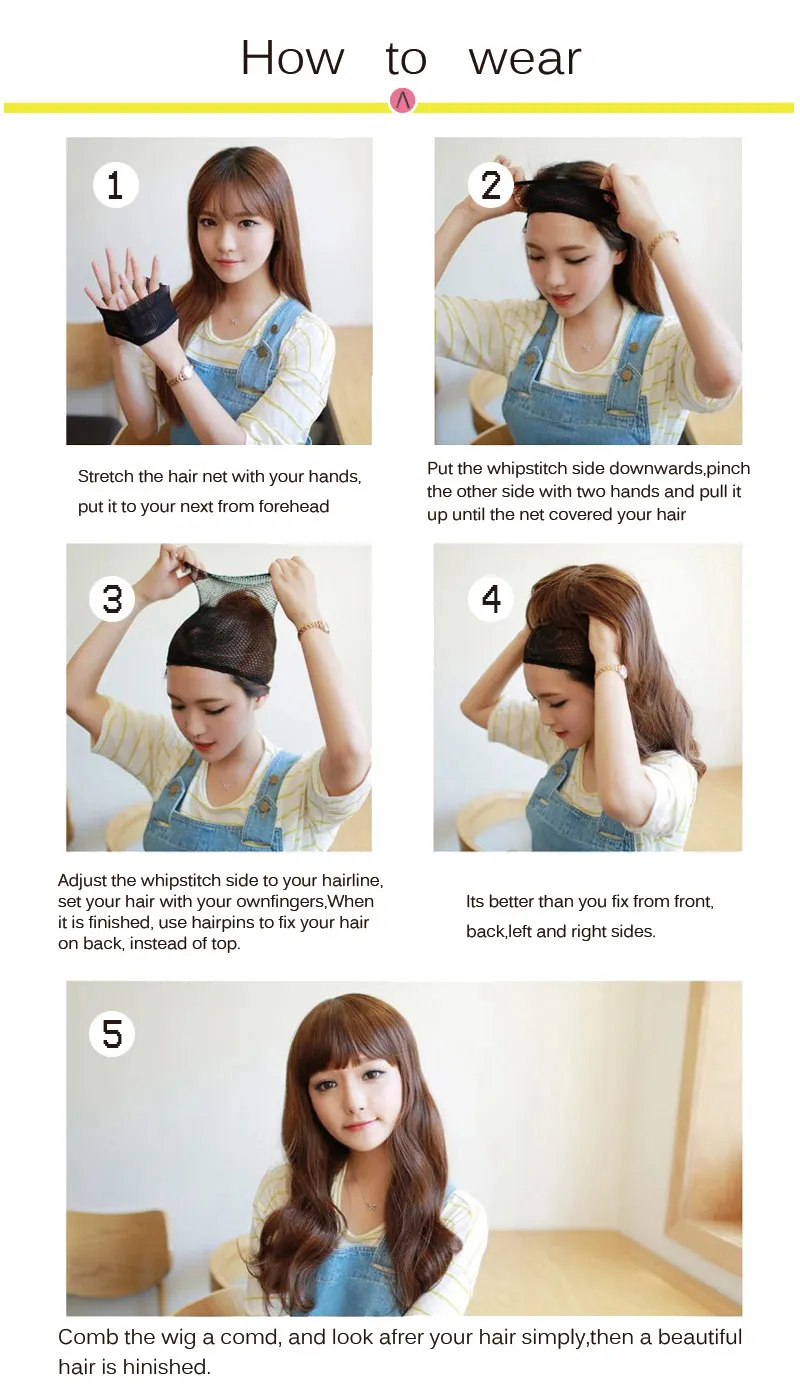 How to wear

1

Stretch the hair net with your hands, put it to your next from forehead

2

Put the whipstitch side downwards,pinch the other side with two hands and pull it up until the net covered your hair

3

Adjust the whipstitch side to your hairline, set your hair with your ownfingers,When it is finished, use hairpins to fix your hair on back, instead of top.

4

Its better than you fix from front, back,left and right sides.

5

Comb the wig a comd, and look afrer your hair simply,then a beautiful hair is hinished.