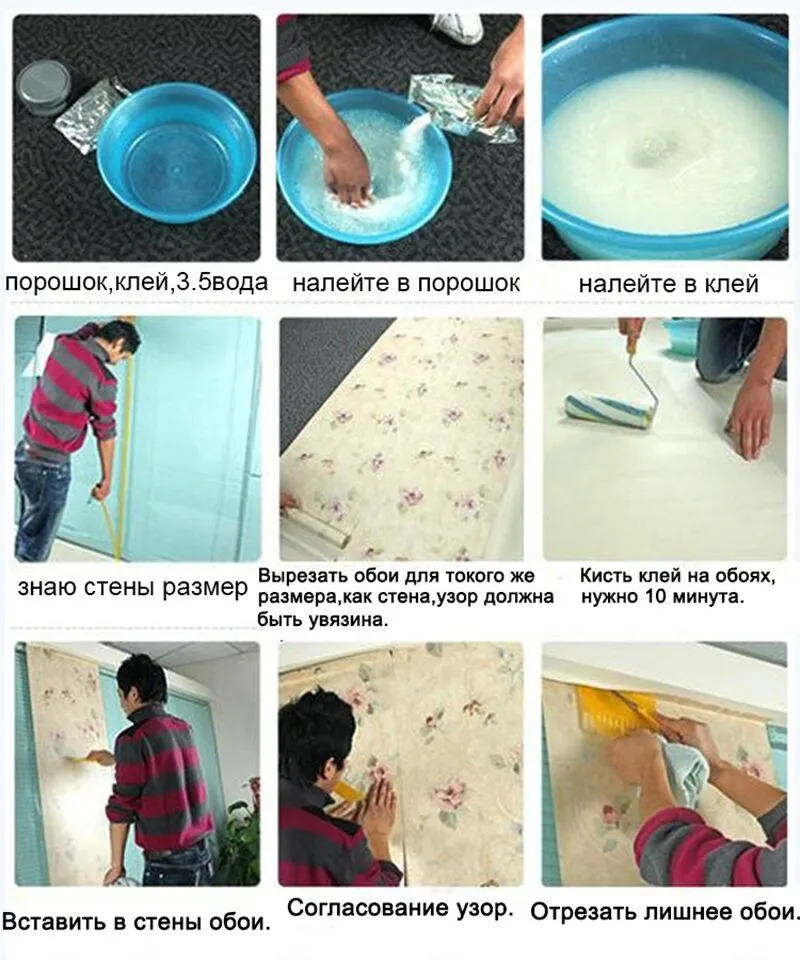 порошок,клей,3.5вода

налейте в порошок

налейте в клей

знаю стены размер

Вырезать обои для токого же размера,как стена,узор должна быть увязина.

Кисть клей на обоях, нужно 10 минута.

Вставить в стены обои.

Согласование узор.

Отрезать лишнее обои.