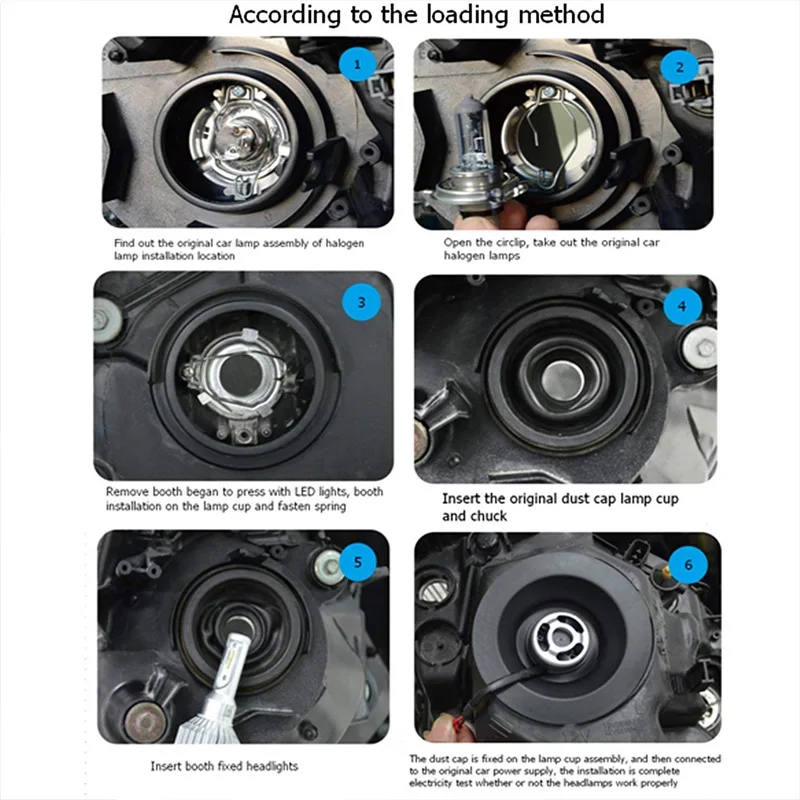 According to the loading method

1

Find out the original car lamp assembly of halogen lamp installation location

2

Open the circlip, take out the original car halogen lamps

3

Remove booth began to press with LED lights, booth installation on the lamp cup and fasten spring

4

Insert the original dust cap lamp cup and chuck

5

Insert booth fixed headlights

6

The dust cap is fixed on the lamp cup assembly, and then connected to the original car power supply, the installation is complete electricity test whether or not the headlamps work properly