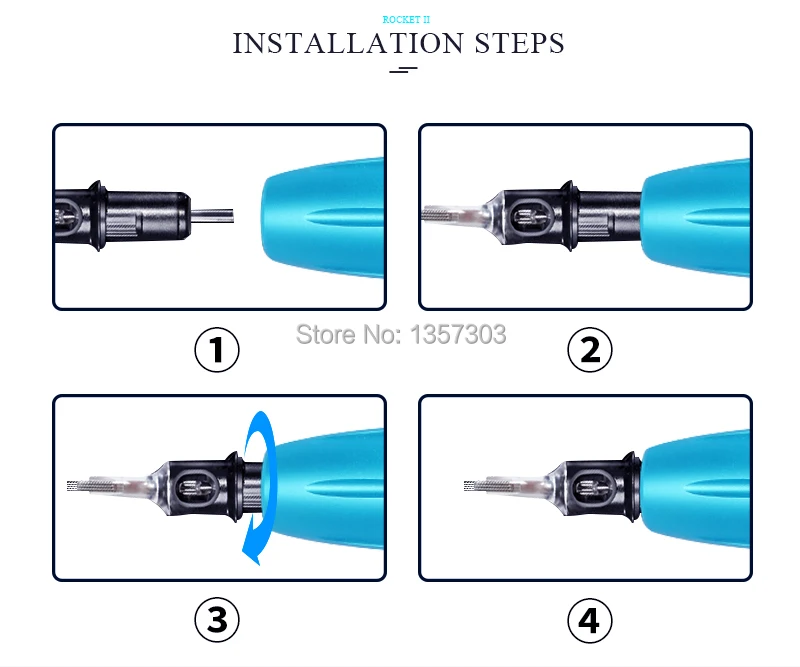 ROCKET II
INSTALLATION STEPS

①

Store No: 1357303

②

③

④