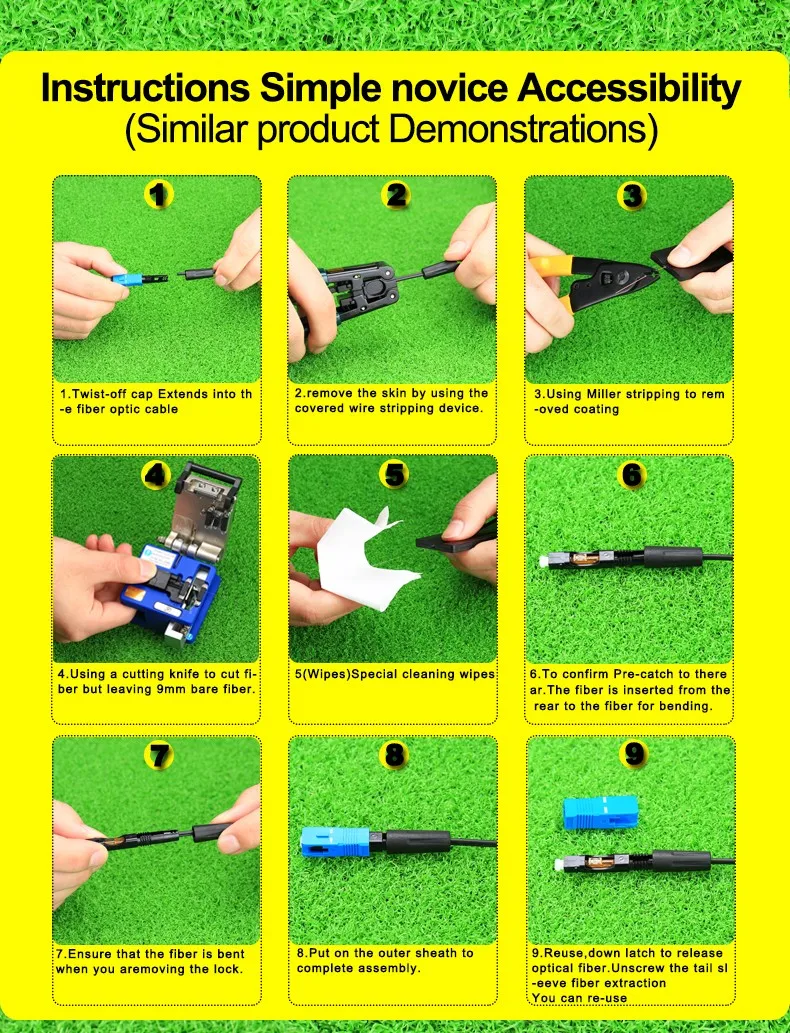 Instructions Simple novice Accessibility
(Similar product Demonstrations)

1

1.Twist-off cap Extends into th-e fiber optic cable

2

2.remove the skin by using the covered wire stripping device.

3

3.Using Miller stripping to rem-oved coating

4

4.Using a cutting knife to cut fiber but leaving 9mm bare fiber.

5

5(Wipes)Special cleaning wipes

6

6.To confirm Pre-catch to there ar.The fiber is inserted from the rear to the fiber for bending.

7

7.Ensure that the fiber is bent when you aremoving the lock.

8

8.Put on the outer sheath to complete assembly.

9

9.Reuse,down latch to release optical fiber.Unscrew the tail sl-eeve fiber extraction
You can re-use