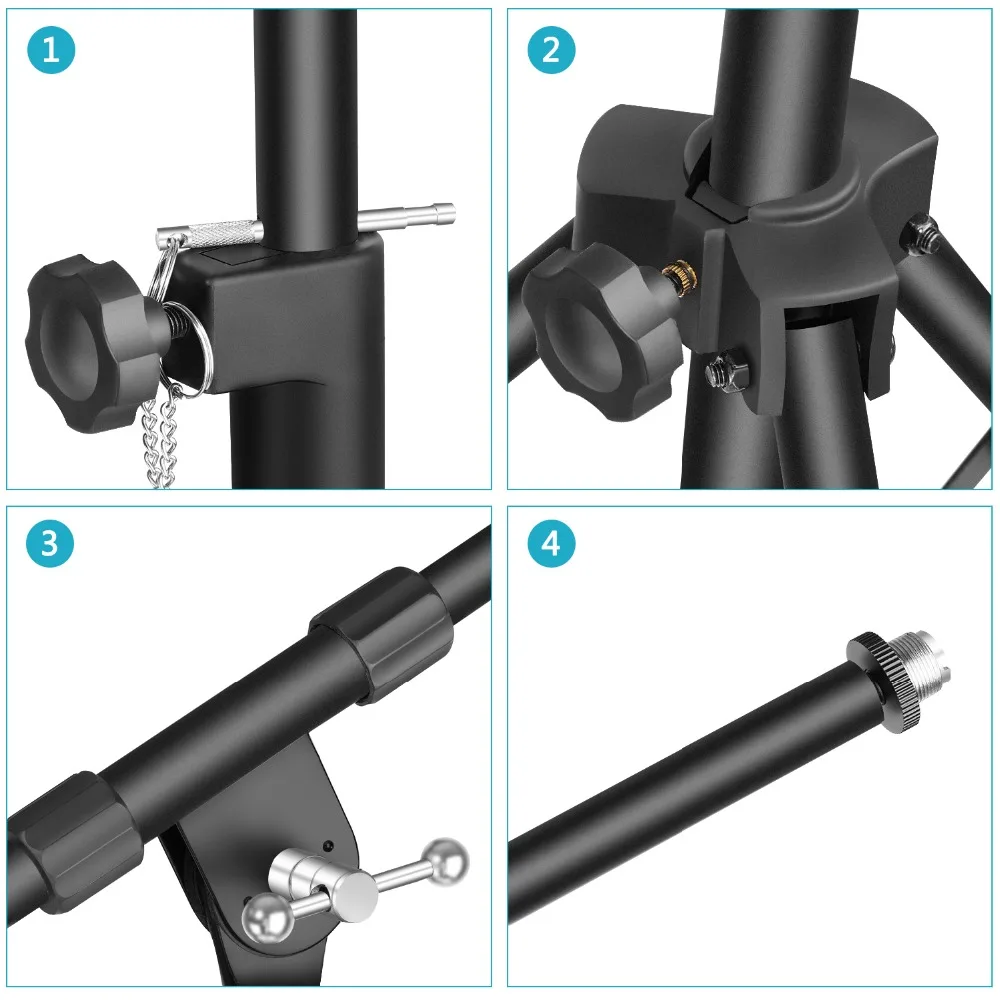 1

2

3

4