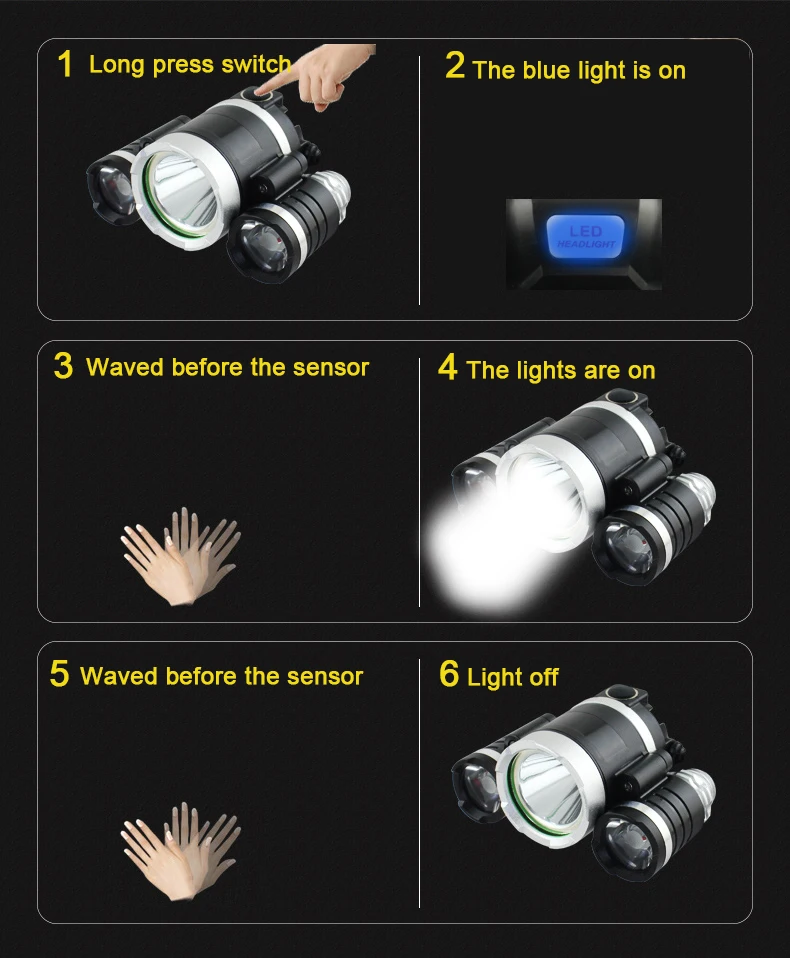 1 Long press switch

2 The blue light is on

LED HEADLIGHT

3 Waved before the sensor

4 The lights are on

5 Waved before the sensor

6 Light off