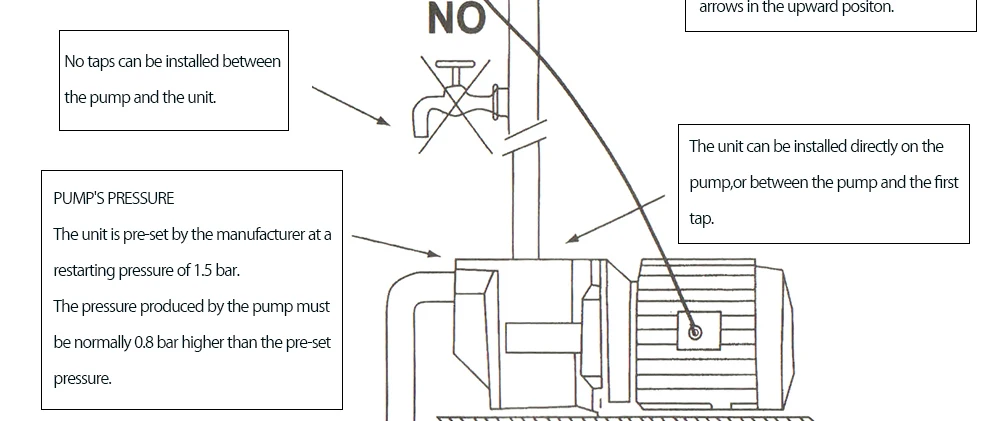 NO

arrows in the upward positon.

No taps can be installed between the pump and the unit.

The unit can be installed directly on the pump,or between the pump and the first tap.

PUMP'S PRESSURE
The unit is pre-set by the manufacturer at a restarting pressure of 1.5 bar.
The pressure produced by the pump must be normally 0.8 bar higher than the pre-set pressure.