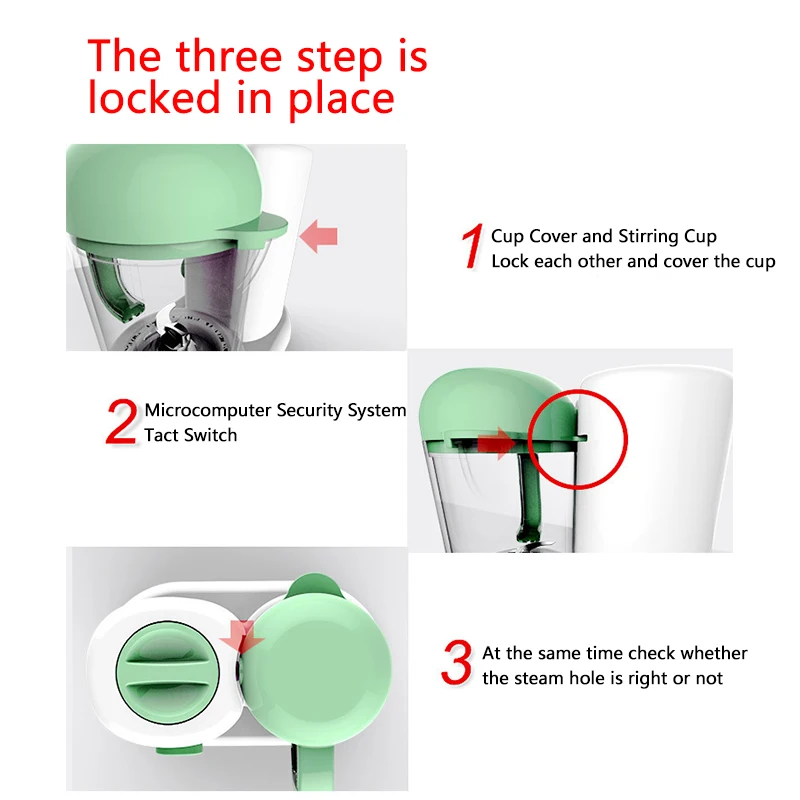 The three step is locked in place

1 Cup Cover and Stirring Cup
Lock each other and cover the cup

2 Microcomputer Security System
Tact Switch

3 At the same time check whether
the steam hole is right or not