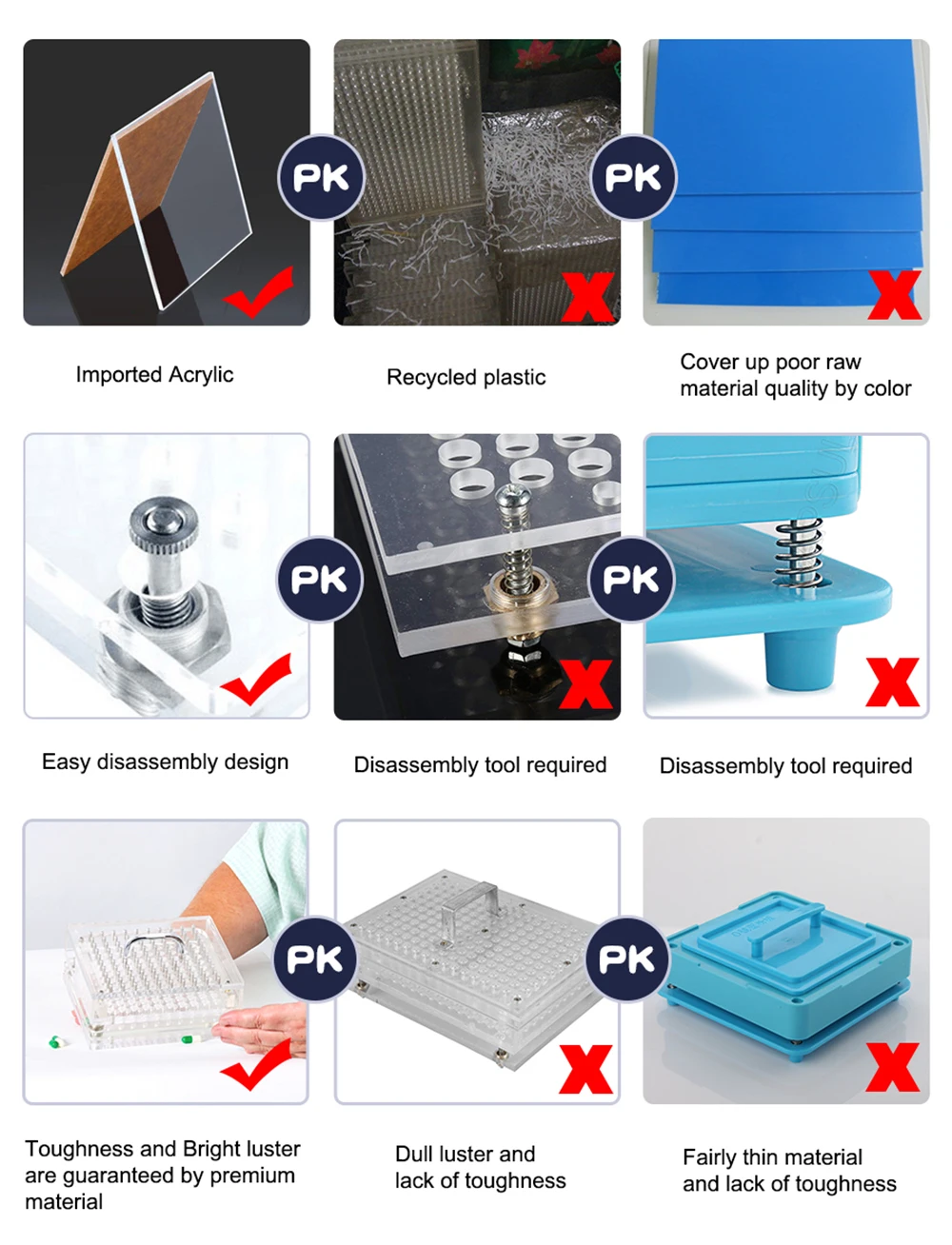 PK

PK

Imported Acrylic

Recycled plastic

Cover up poor raw material quality by color

PK

PK

Easy disassembly design

Disassembly tool required

Disassembly tool required

PK

PK

Toughness and Bright luster are guaranteed by premium material

Dull luster and lack of toughness

Fairly thin material and lack of toughness