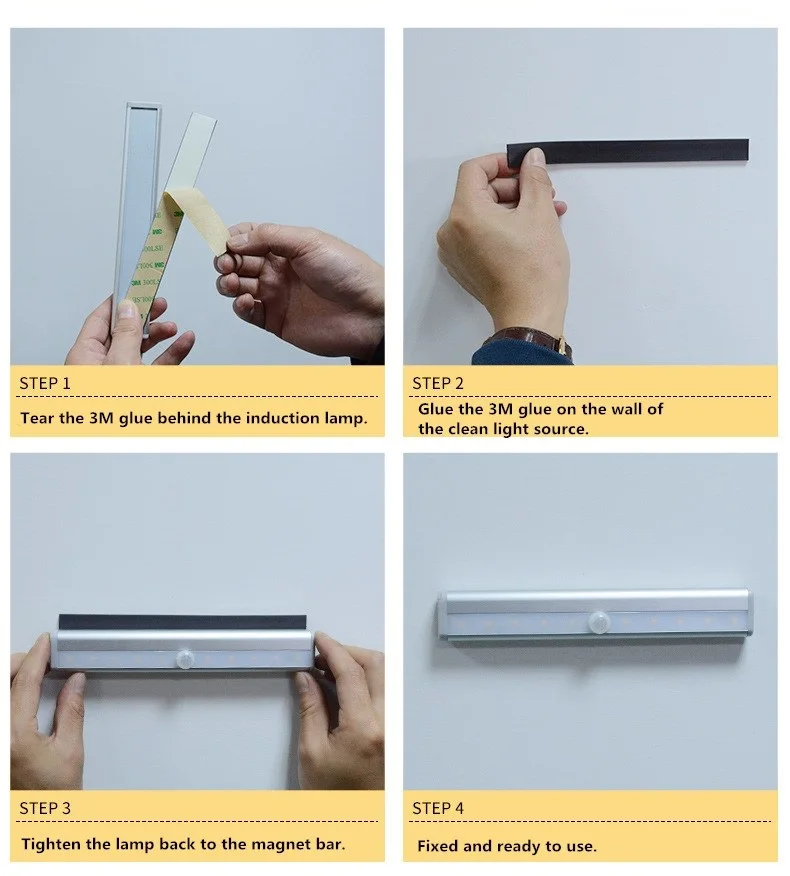 STEP 1

Tear the 3M glue behind the induction lamp.

STEP 2

Glue the 3M glue on the wall of the clean light source.

STEP 3

Tighten the lamp back to the magnet bar.

STEP 4

Fixed and ready to use.