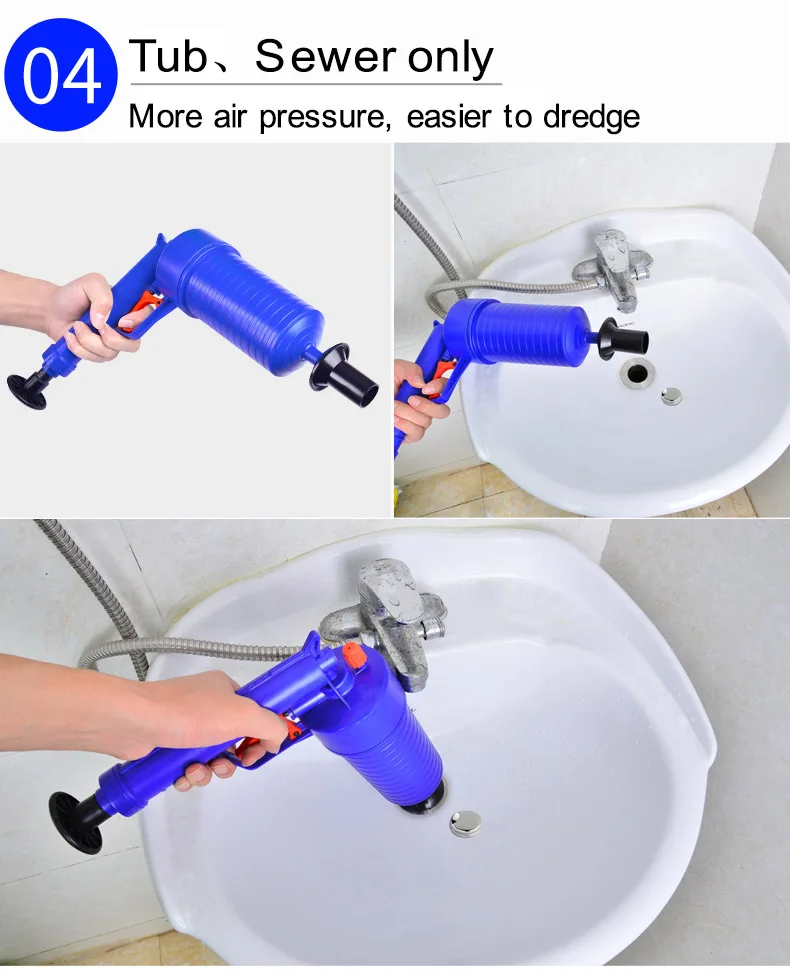 04

Tub、Sewer only

More air pressure, easier to dredge