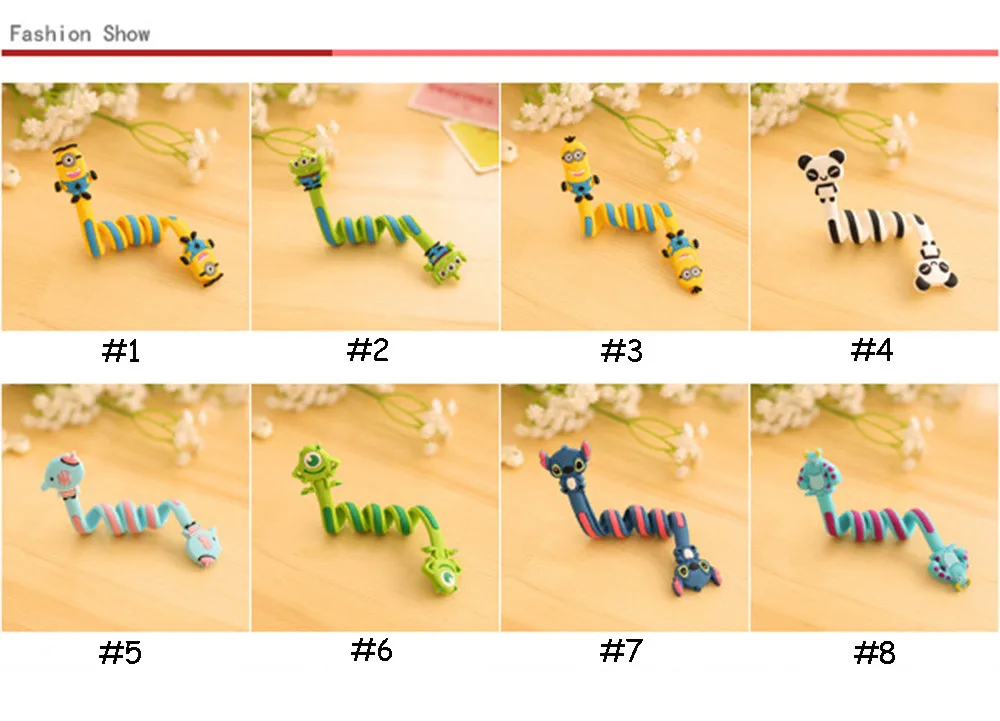 Fashion Show

#1

#2

#3

#4

#5

#6

#7

#8