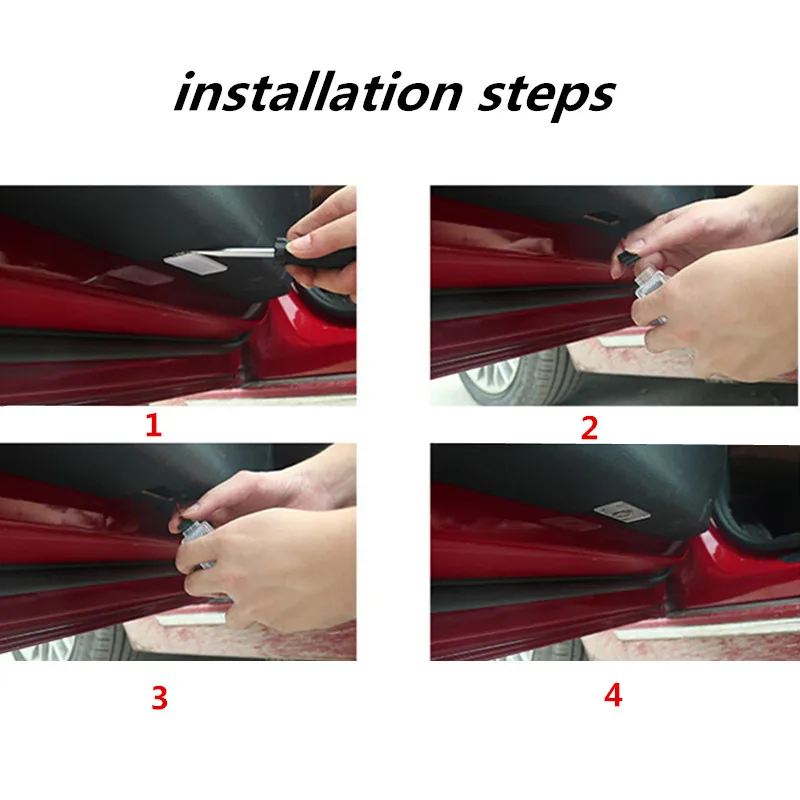 installation steps

1

2

3

4